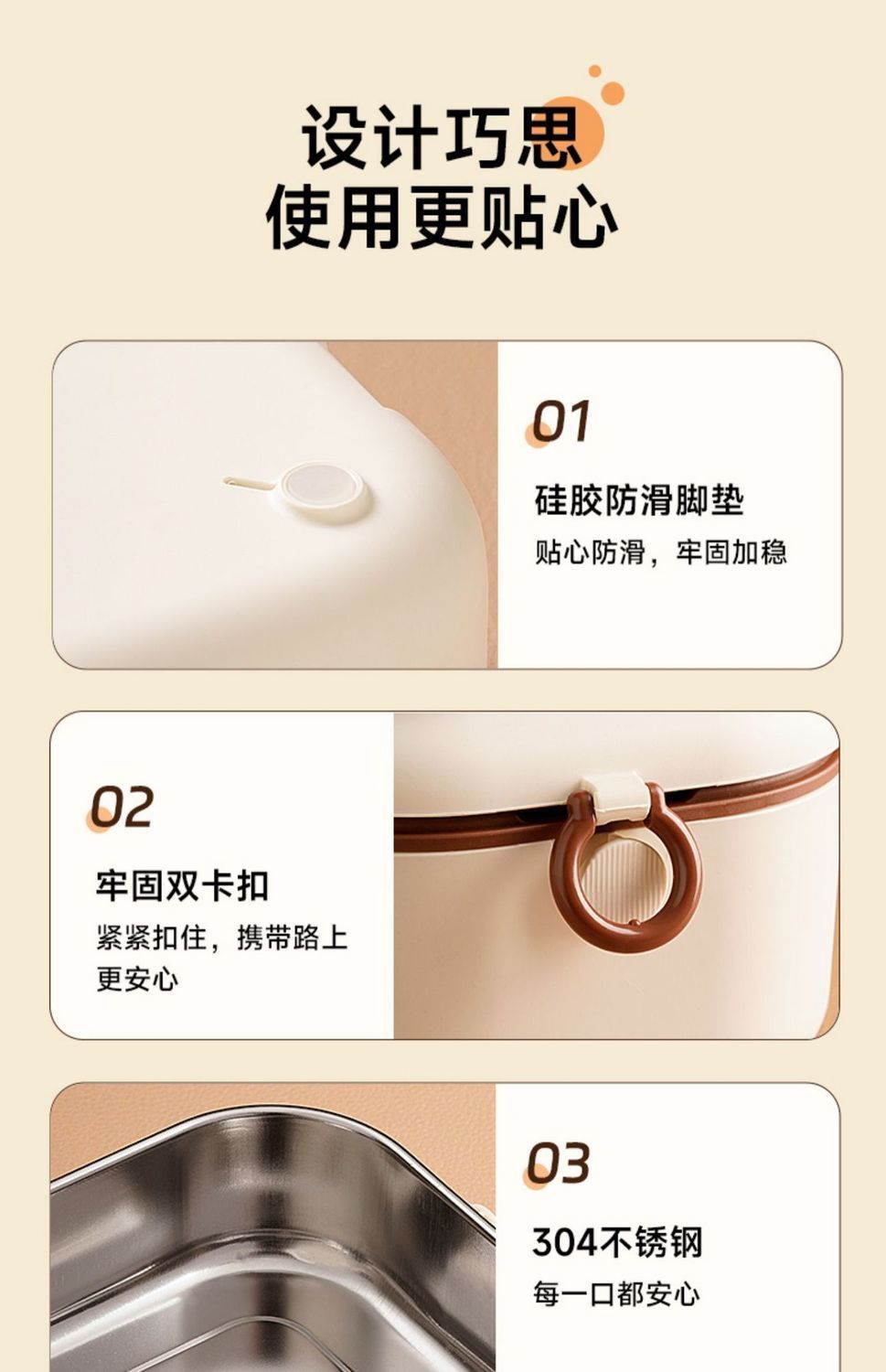 设计巧思
使用更贴心

01
硅胶防滑脚垫
贴心防滑，牢固加稳

02
牢固双卡扣
紧紧扣住，携带路上更安心

03
304不锈钢
每一口都安心