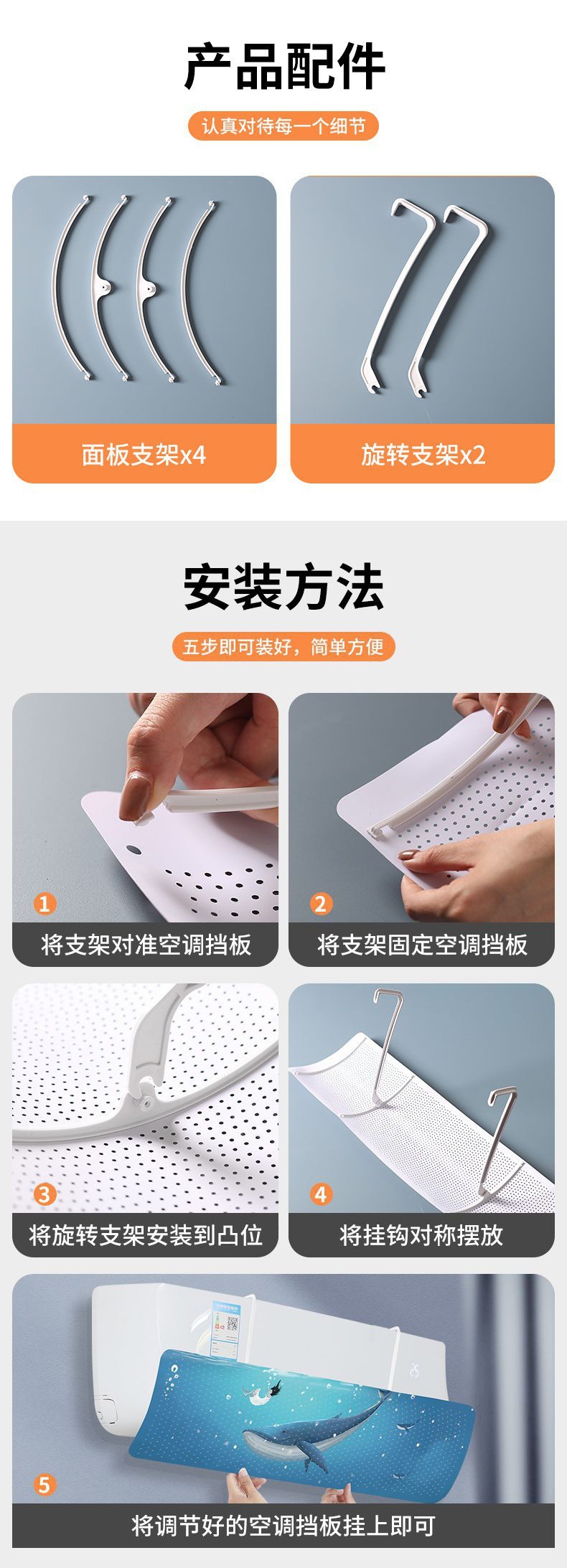 产品配件

认真对待每一个细节

面板支架x4

旋转支架x2

安装方法

五步即可装好，简单方便

1
将支架对准空调挡板

2
将支架固定空调挡板

3
将旋转支架安装到凸位

4
将挂钩对称摆放

5
将调节好的空调挡板挂上即可