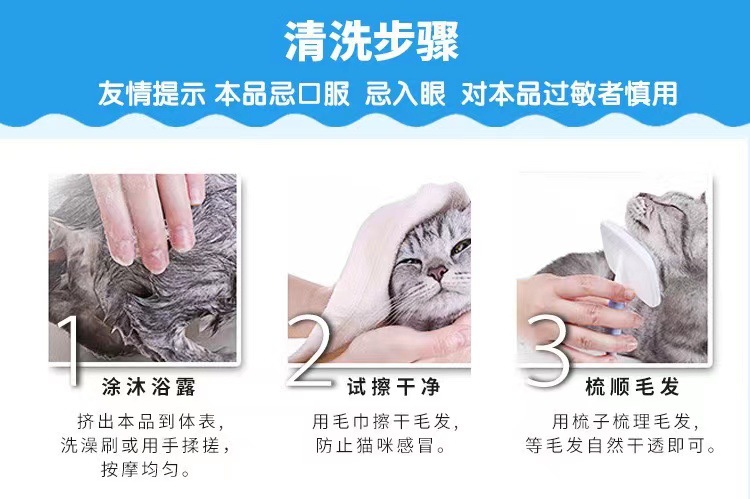 清洗步骤

友情提示 本品忌口服 忌入眼 对本品过敏者慎用

1 涂沐浴露

挤出本品到体表，洗澡刷或用手揉搓，按摩均匀。

2 试擦干净

用毛巾擦干毛发，防止猫咪感冒。

3 梳顺毛发

用梳子梳理毛发，等毛发自然干透即可。