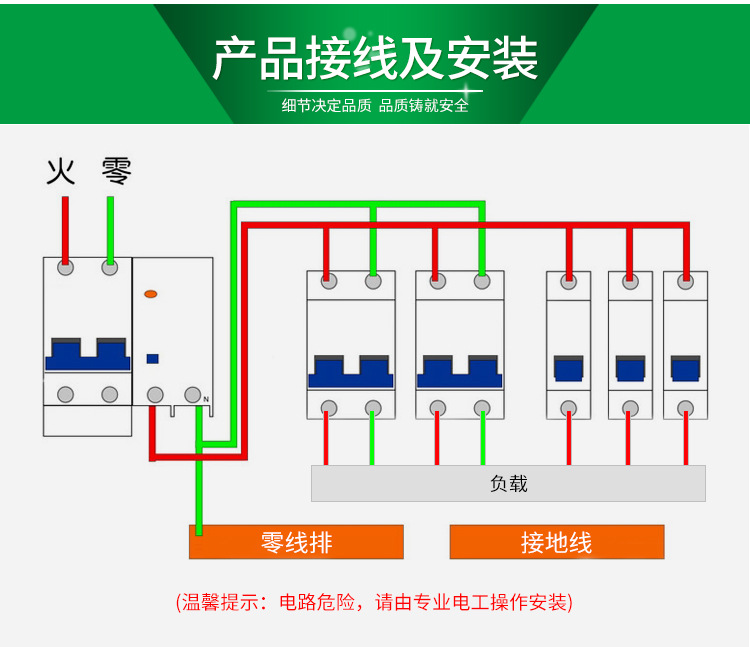 产品接线及安装

细节决定品质 品质铸就安全

火 零

N

负载

零线排

接地线

(温馨提示：电路危险，请由专业电工操作安装)