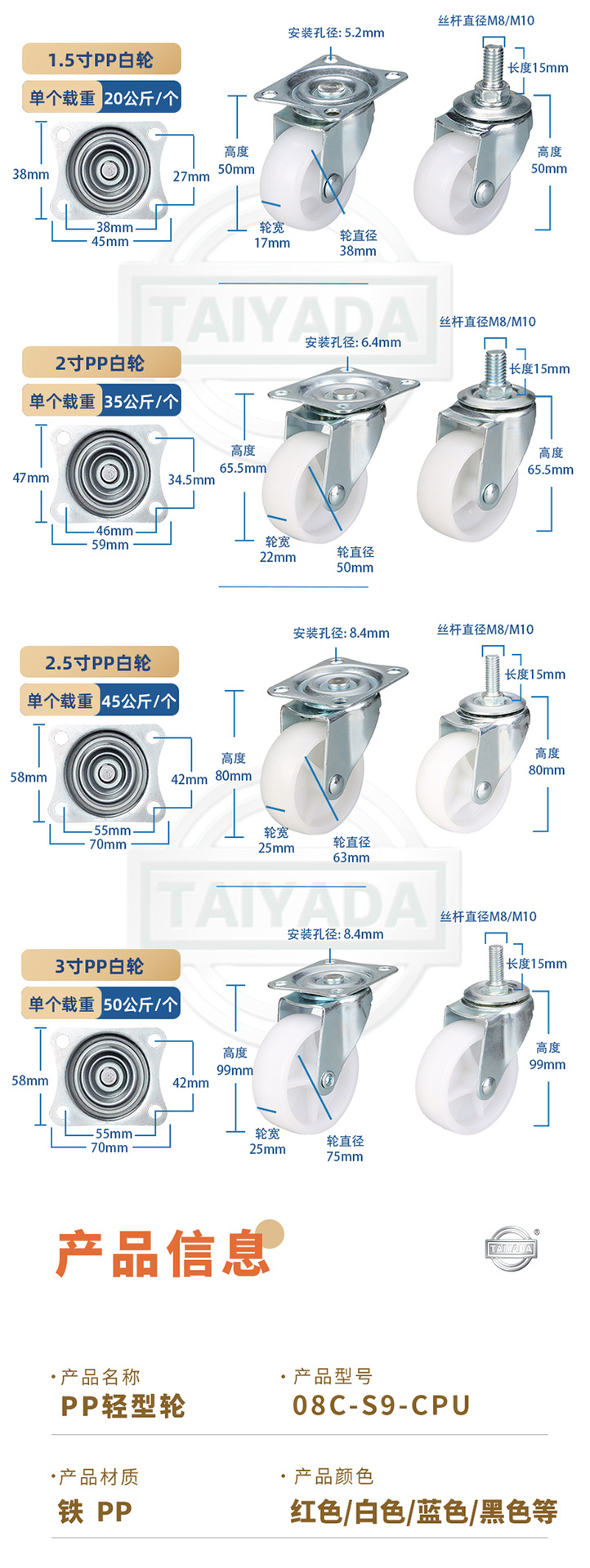 1.5寸PP白轮
单个载重 20公斤/个
38mm
27mm
38mm
45mm
安装孔径: 5.2mm
高度 50mm
轮宽 17mm
轮直径 38mm
丝杆直径M8/M10
长度15mm
高度 50mm

TAIYADA

2寸PP白轮
单个载重 35公斤/个
47mm
34.5mm
46mm
59mm
安装孔径: 6.4mm
高度 65.5mm
轮宽 22mm
轮直径 50mm
丝杆直径M8/M10
长度15mm
高度 65.5mm

2.5寸PP白轮
单个载重 45公斤/个
58mm
42mm
55mm
70mm
安装孔径: 8.4mm
高度 80mm
轮宽 25mm
轮直径 63mm
丝杆直径M8/M10
长度15mm
高度 80mm

TAIYADA

3寸PP白轮
单个载重 50公斤/个
58mm
42mm
55mm
70mm
安装孔径: 8.4mm
高度 99mm
轮宽 25mm
轮直径 75mm
丝杆直径M8/M10
长度15mm
高度 99mm

产品信息
TAIYADA

· 产品名称
PP轻型轮
· 产品型号
08C-S9-CPU

· 产品材质
铁 PP
· 产品颜色
红色/白色/蓝色/黑色等