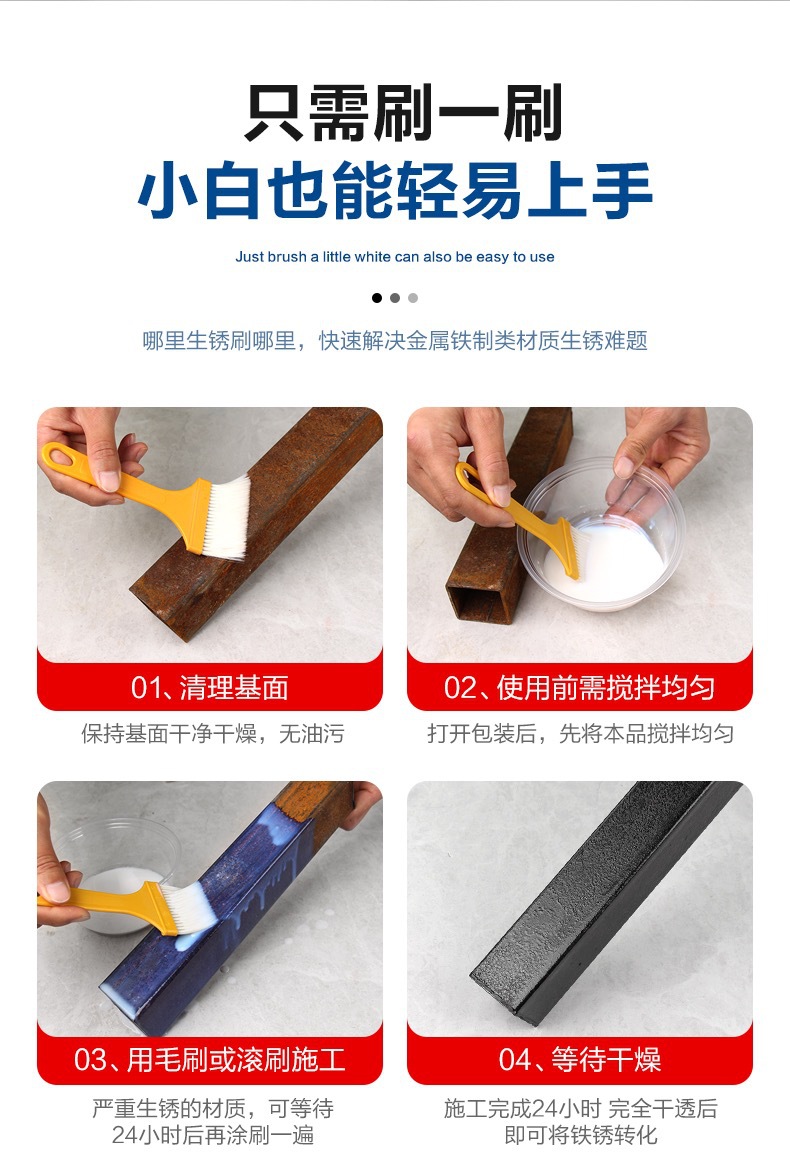 只需刷一刷
小白也能轻易上手

Just brush a little white can also be easy to use

哪里生锈刷哪里，快速解决金属铁制类材质生锈难题

01、清理基面
保持基面干净干燥，无油污

02、使用前需搅拌均匀
打开包装后，先将本品搅拌均匀

03、用毛刷或滚刷施工
严重生锈的材质，可等待24小时后再涂刷一遍

04、等待干燥
施工完成24小时 完全干透后即可将铁锈转化