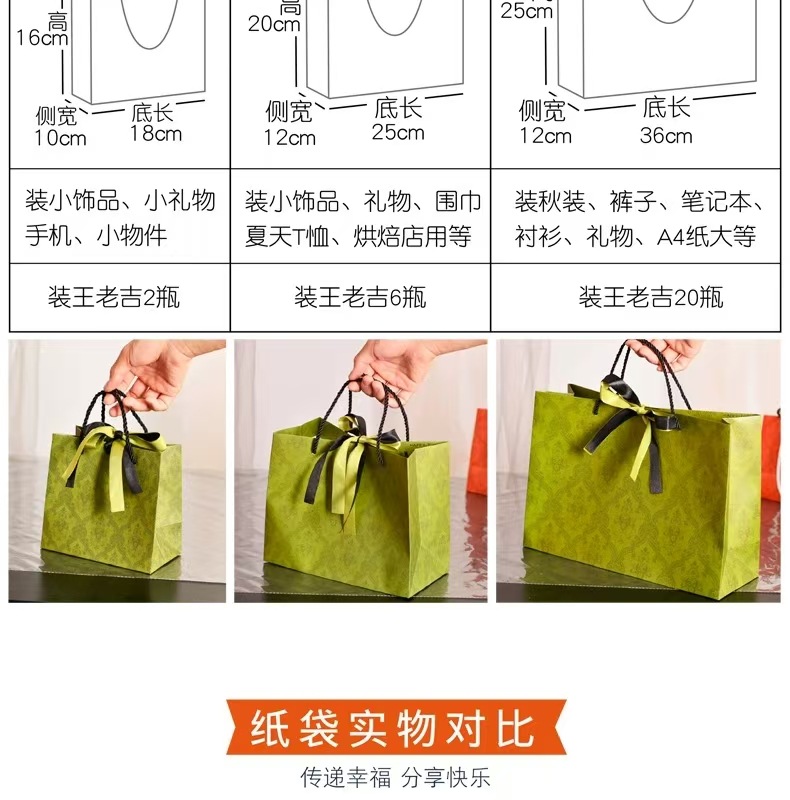 | 高 16cm 侧宽 10cm 底长 18cm | 高 20cm 侧宽 12cm 底长 25cm | 25cm 侧宽 12cm 底长 36cm |
|---|---|---|
| 装小饰品、小礼物 手机、小物件 | 装小饰品、礼物、围巾 夏天T恤、烘焙店用等 | 装秋装、裤子、笔记本、衬衫、礼物、A4纸大等 |
| 装王老吉2瓶 | 装王老吉6瓶 | 装王老吉20瓶 |

纸袋实物对比

传递幸福 分享快乐