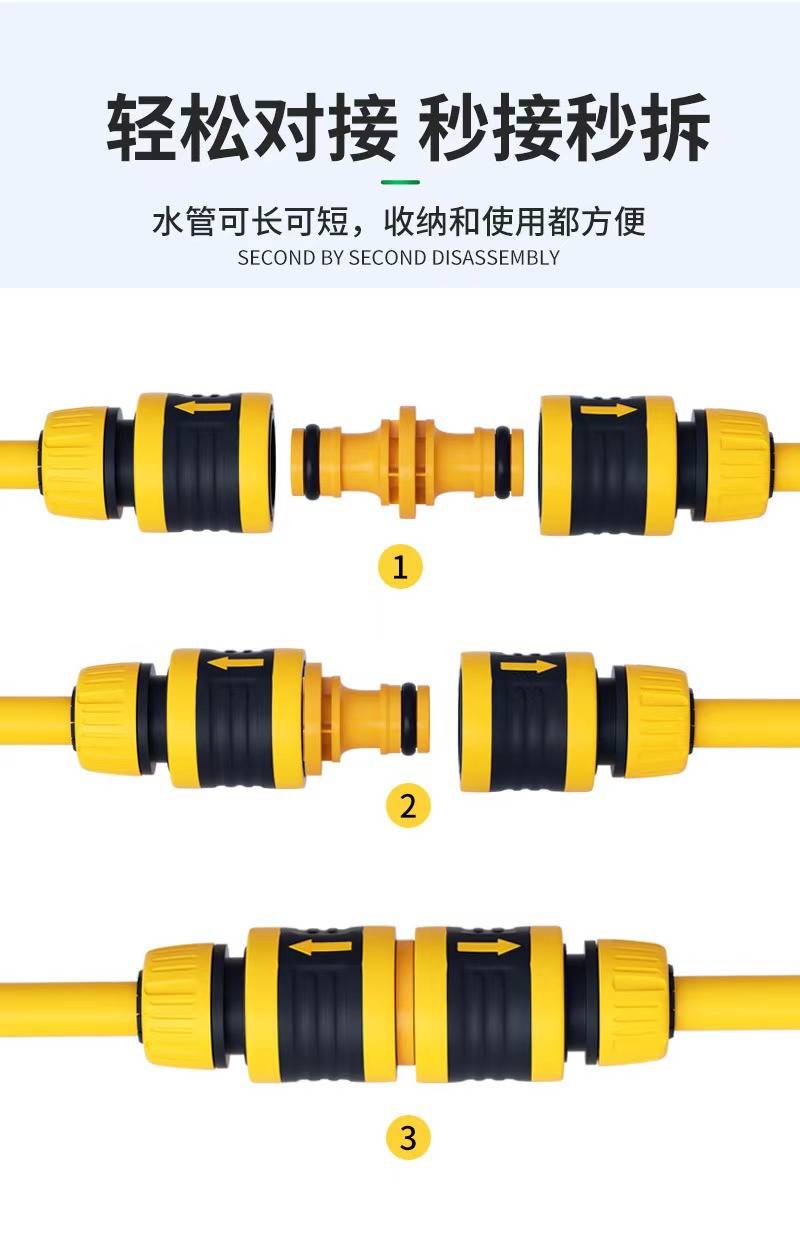 轻松对接 秒接秒拆

水管可长可短，收纳和使用都方便
SECOND BY SECOND DISASSEMBLY

1

2

3