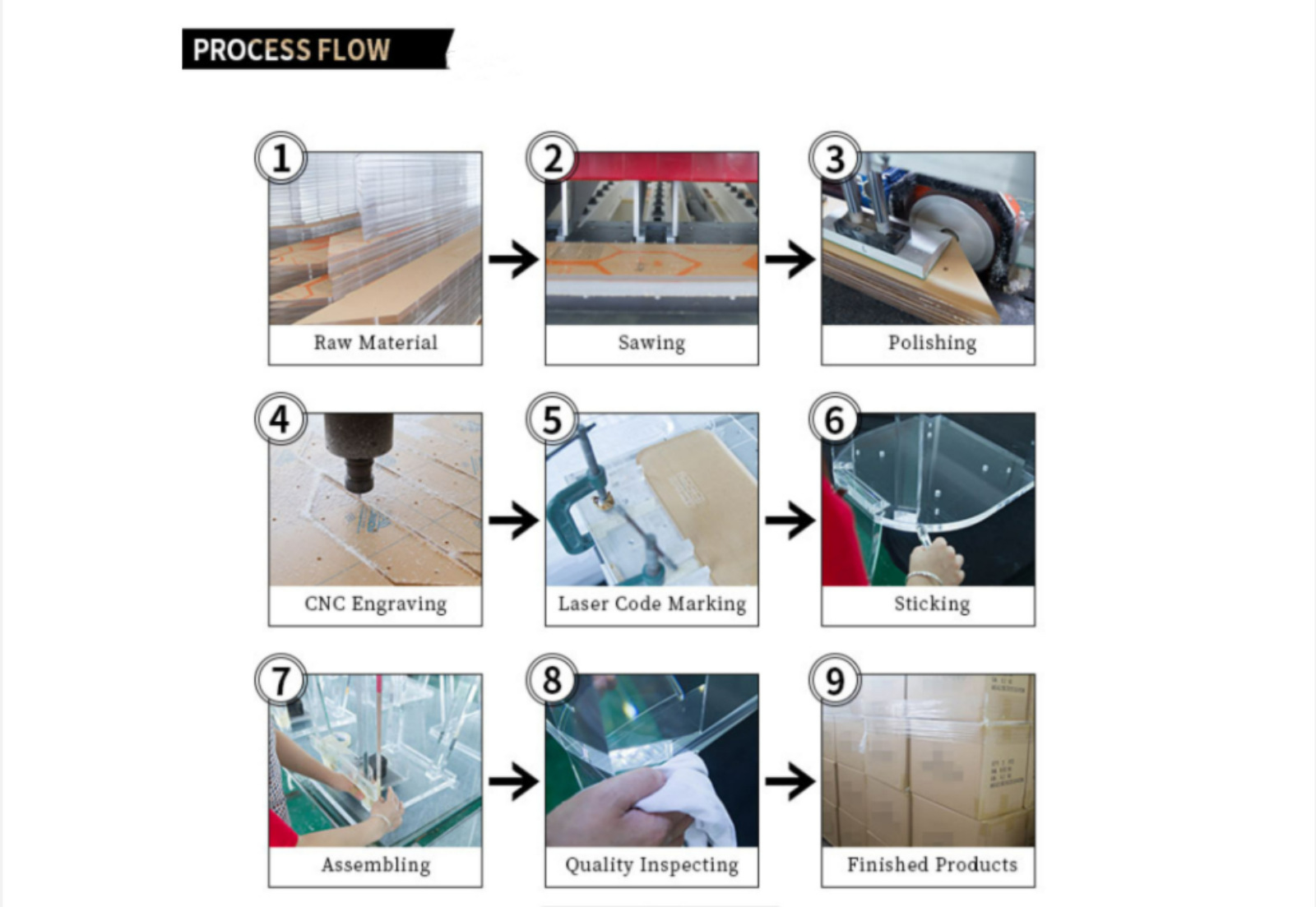 PROCESS FLOW

1
Raw Material

2
Sawing

3
Polishing

4
CNC Engraving

5
Laser Code Marking

6
Sticking

7
Assembling

8
Quality Inspecting

9
Finished Products