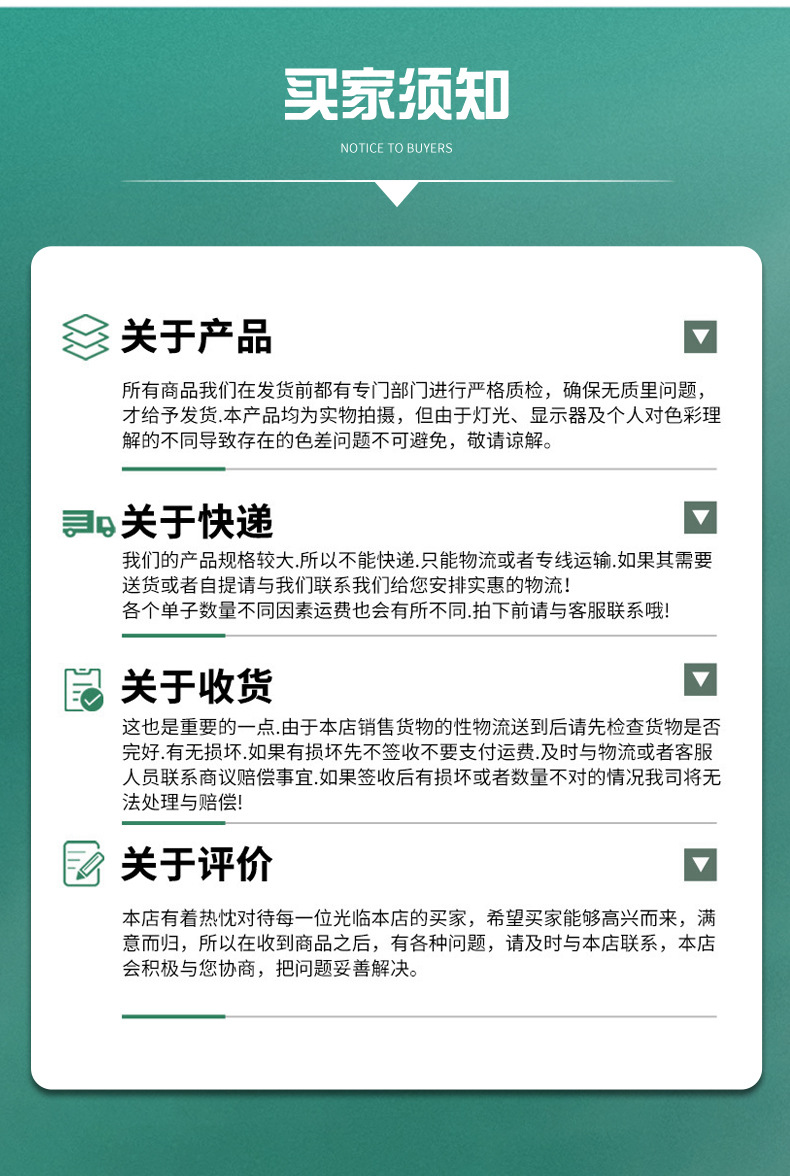 买家须知

NOTICE TO BUYERS

关于产品

所有商品我们在发货前都有专门部门进行严格质检，确保无质里问题，才给予发货.本产品均为实物拍摄，但由于灯光、显示器及个人对色彩理解的不同导致存在的色差问题不可避免，敬请谅解。

关于快递

我们的产品规格较大.所以不能快递.只能物流或者专线运输.如果其需要送货或者自提请与我们联系我们给您安排实惠的物流!
各个单子数量不同因素运费也会有所不同.拍下前请与客服联系哦!

关于收货

这也是重要的一点.由于本店销售货物的性物流送到后请先检查货物是否完好.有无损坏.如果有损坏先不签收不要支付运费.及时与物流或者客服人员联系商议赔偿事宜.如果签收后有损坏或者数量不对的情况我司将无法处理与赔偿!

关于评价

本店有着热忱对待每一位光临本店的买家，希望买家能够高兴而来，满意而归，所以在收到商品之后，有各种问题，请及时与本店联系，本店会积极与您协商，把问题妥善解决。