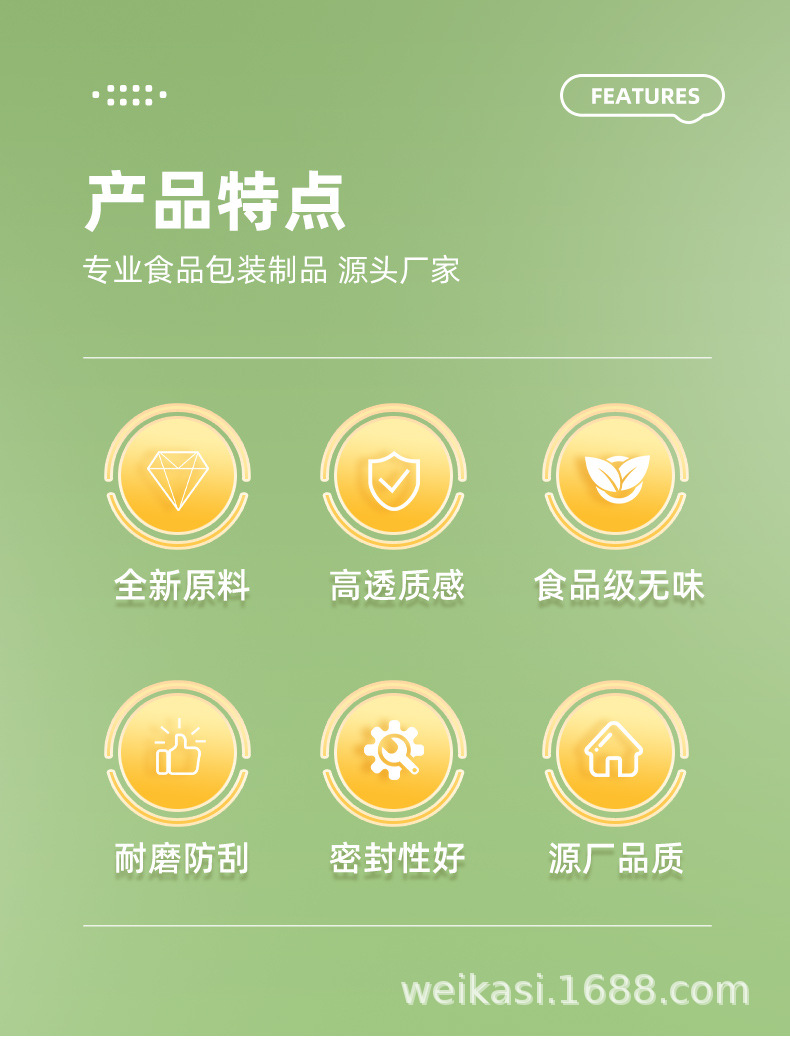 FEATURES

产品特点

专业食品包装制品 源头厂家

全新原料

高透质感

食品级无味

耐磨防刮

密封性好

源厂品质

weikasi.1688.com