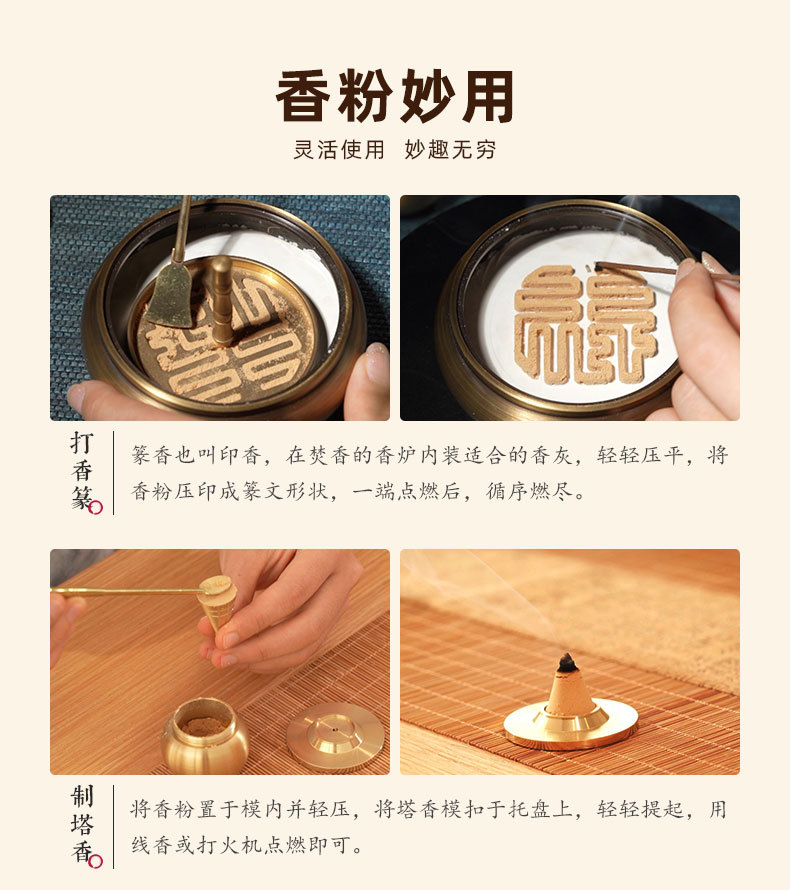 香粉妙用

灵活使用 妙趣无穷

打香篆

篆香也叫印香，在焚香的香炉内装适合的香灰，轻轻压平，将香粉压印成篆文形状，一端点燃后，循序燃尽。

制塔香

将香粉置于模内并轻压，将塔香模扣于托盘上，轻轻提起，用线香或打火机点燃即可。