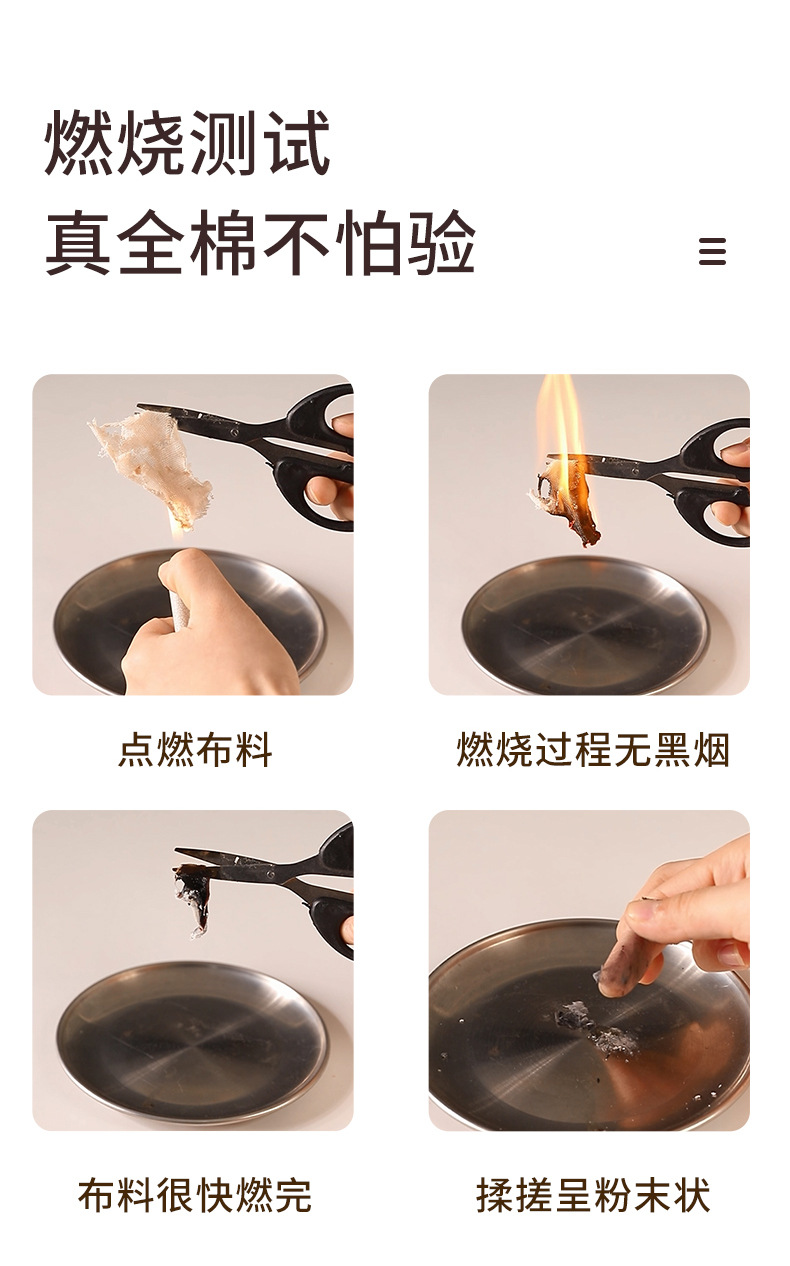 燃烧测试
真全棉不怕验

点燃布料

燃烧过程无黑烟

布料很快燃完

揉搓呈粉末状