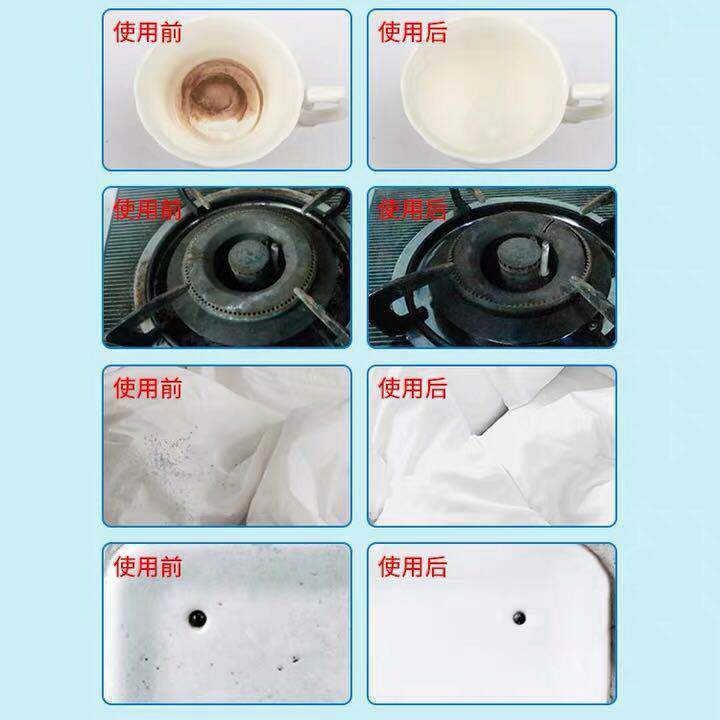 使用前

使用后

使用前

使用后

使用前

使用后

使用前

使用后