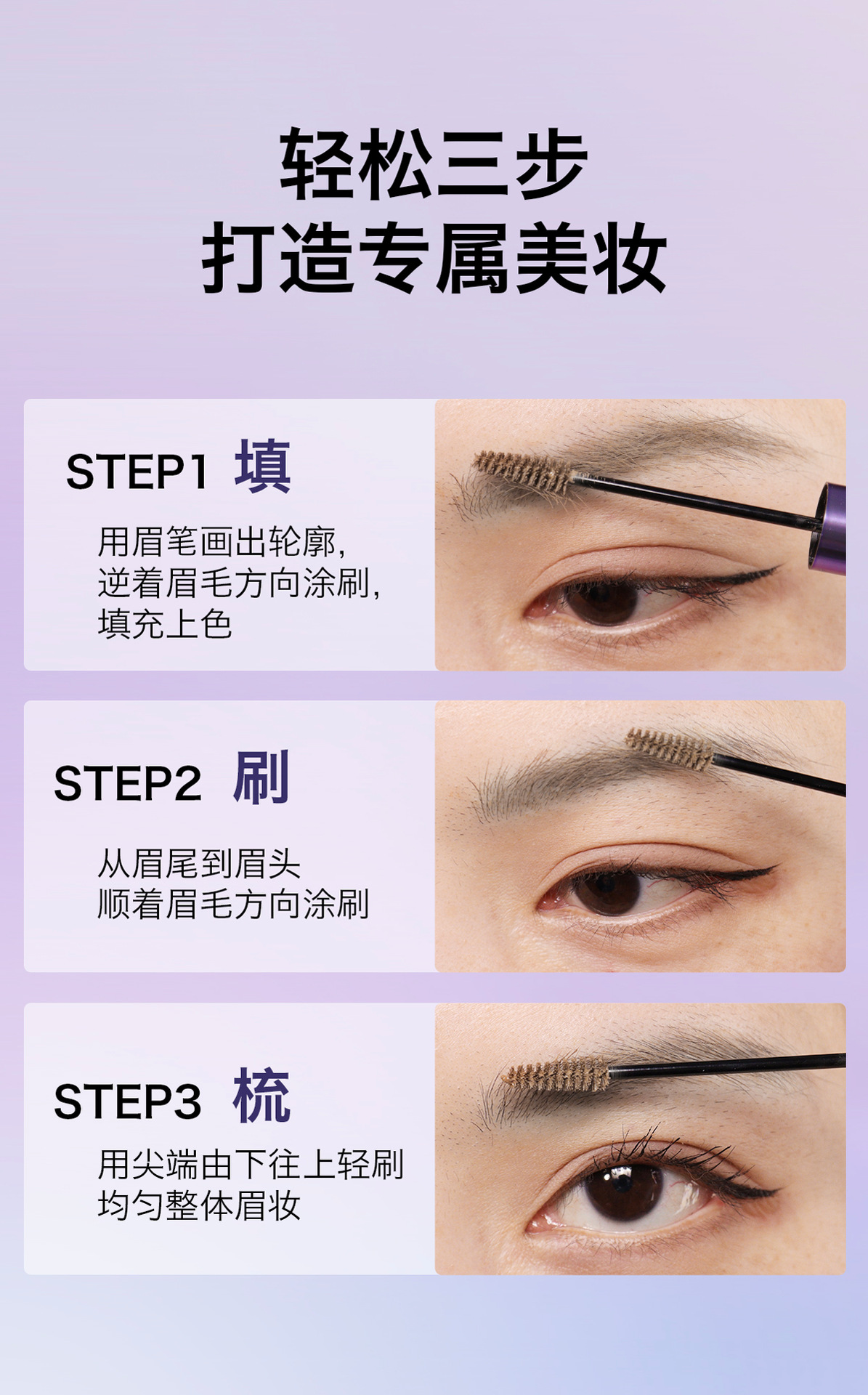 轻松三步
打造专属美妆

STEP1 填

用眉笔画出轮廓,
逆着眉毛方向涂刷,
填充上色

STEP2 刷

从眉尾到眉头
顺着眉毛方向涂刷

STEP3 梳

用尖端由下往上轻刷
均匀整体眉妆