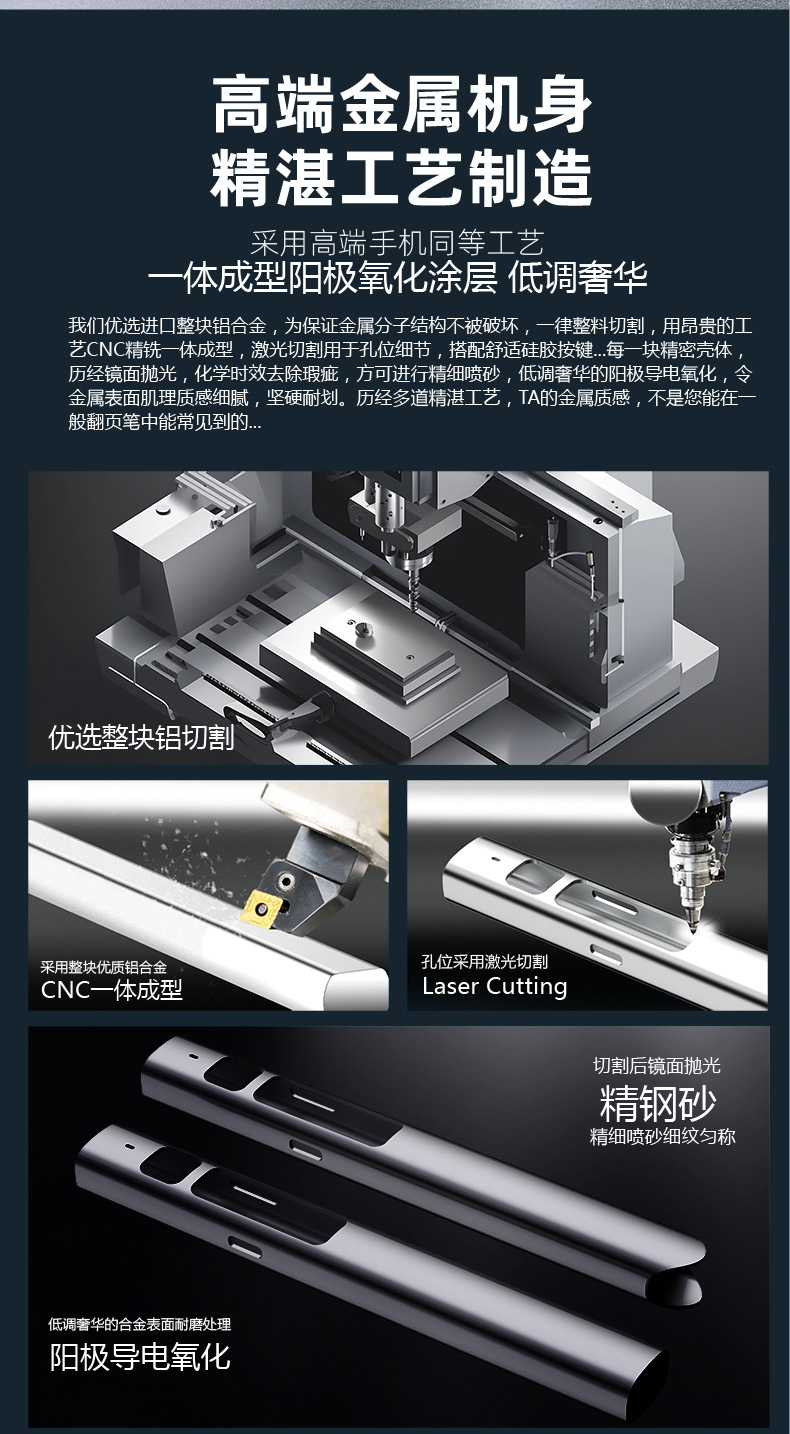 高端金属机身
精湛工艺制造

采用高端手机同等工艺
一体成型阳极氧化涂层 低调奢华

我们优选进口整块铝合金，为保证金属分子结构不被破坏，一律整料切割，用昂贵的工艺CNC精铣一体成型，激光切割用于孔位细节，搭配舒适硅胶按键...每一块精密壳体，历经镜面抛光，化学时效去除瑕疵，方可进行精细喷砂，低调奢华的阳极导电氧化，令金属表面肌理质感细腻，坚硬耐划。历经多道精湛工艺，TA的金属质感，不是您能在一般翻页笔中能常见到的...

优选整块铝切割

采用整块优质铝合金
CNC一体成型

孔位采用激光切割
Laser Cutting

切割后镜面抛光
精钢砂
精细喷砂细纹匀称

低调奢华的合金表面耐磨处理
阳极导电氧化