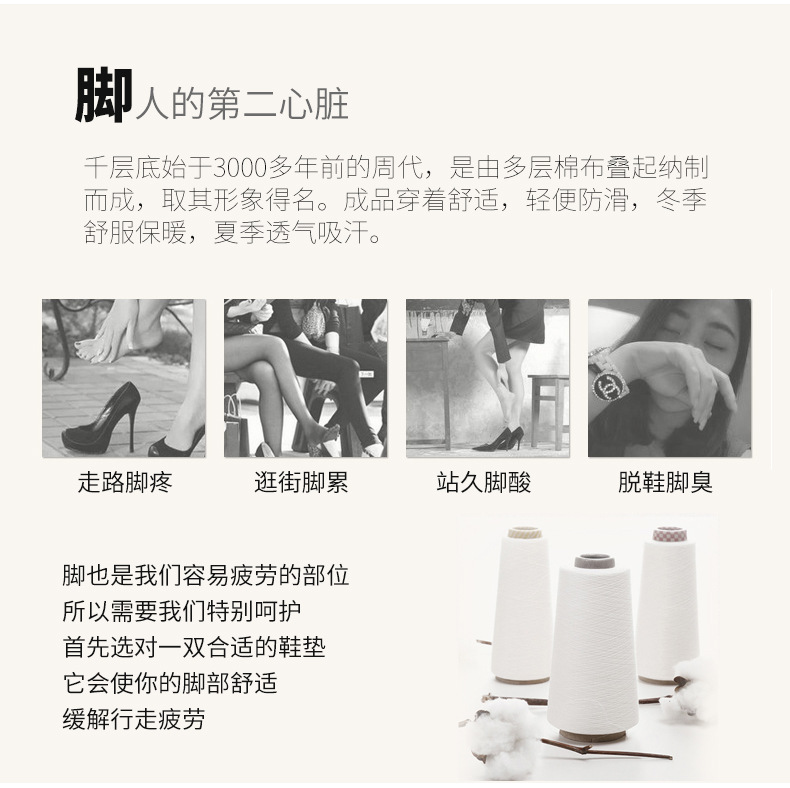 脚人的第二心脏

千层底始于3000多年前的周代，是由多层棉布叠起纳制而成，取其形象得名。成品穿着舒适，轻便防滑，冬季舒服保暖，夏季透气吸汗。

走路脚疼

逛街脚累

站久脚酸

脱鞋脚臭

脚也是我们容易疲劳的部位
所以需要我们特别呵护
首先选对一双合适的鞋垫
它会使你的脚部舒适
缓解行走疲劳