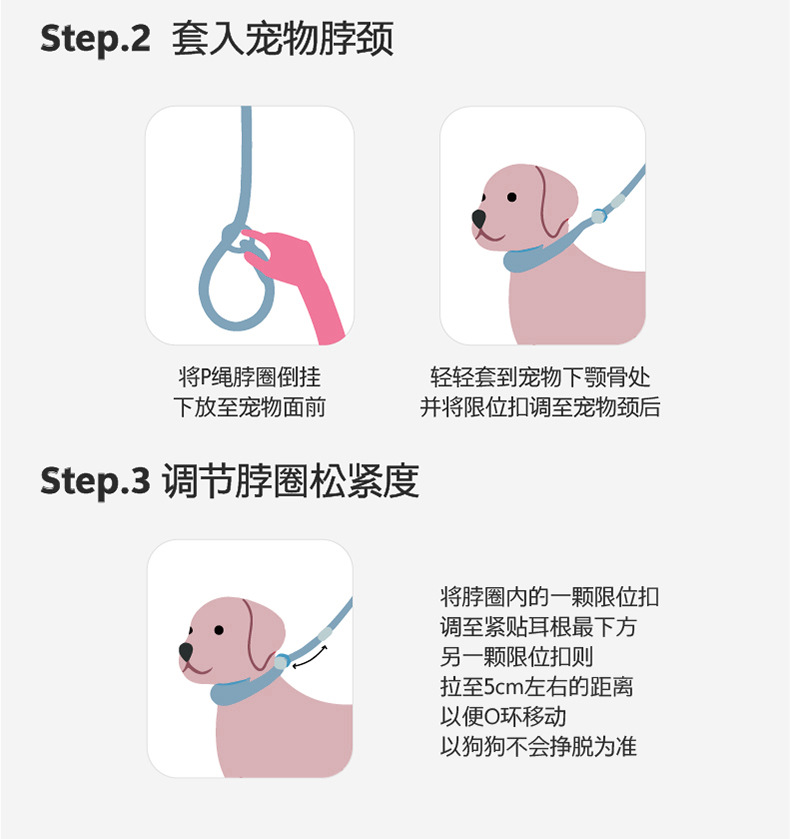 Step.2 套入宠物脖颈

将P绳脖圈倒挂
下放至宠物面前

轻轻套到宠物下颚骨处
并将限位扣调至宠物颈后

Step.3 调节脖圈松紧度

将脖圈内的一颗限位扣
调至紧贴耳根最下方
另一颗限位扣则
拉至5cm左右的距离
以便O环移动
以狗狗不会挣脱为准