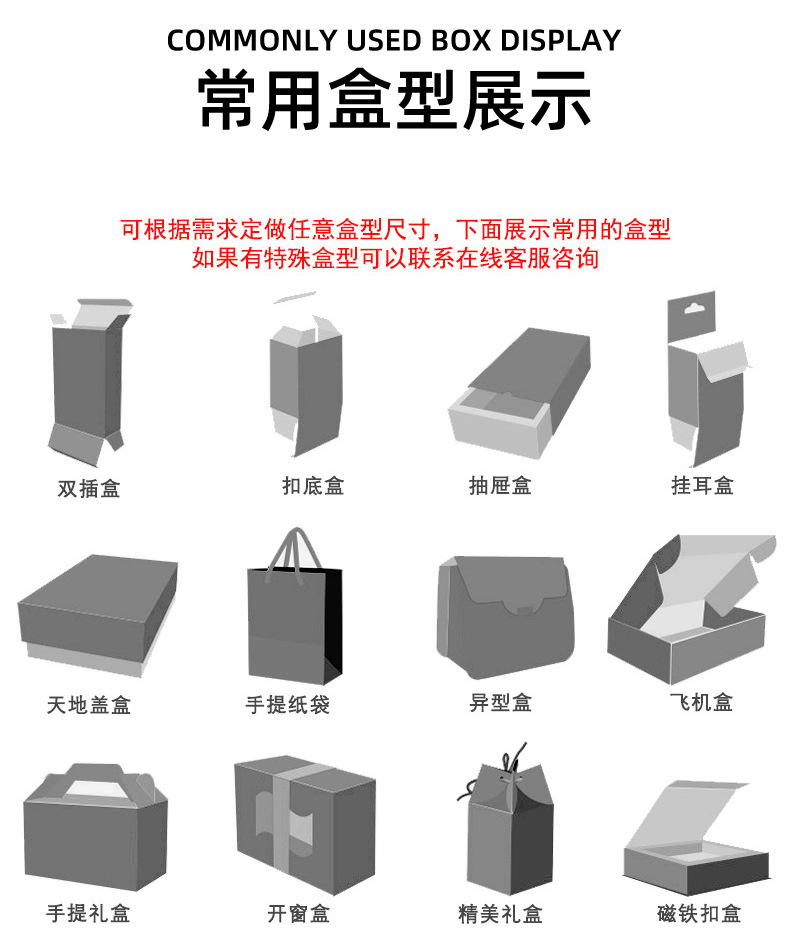 COMMONLY USED BOX DISPLAY
常用盒型展示

可根据需求定做任意盒型尺寸，下面展示常用的盒型
如果有特殊盒型可以联系在线客服咨询

双插盒
扣底盒
抽屉盒
挂耳盒

天地盖盒
手提纸袋
异型盒
飞机盒

手提礼盒
开窗盒
精美礼盒
磁铁扣盒