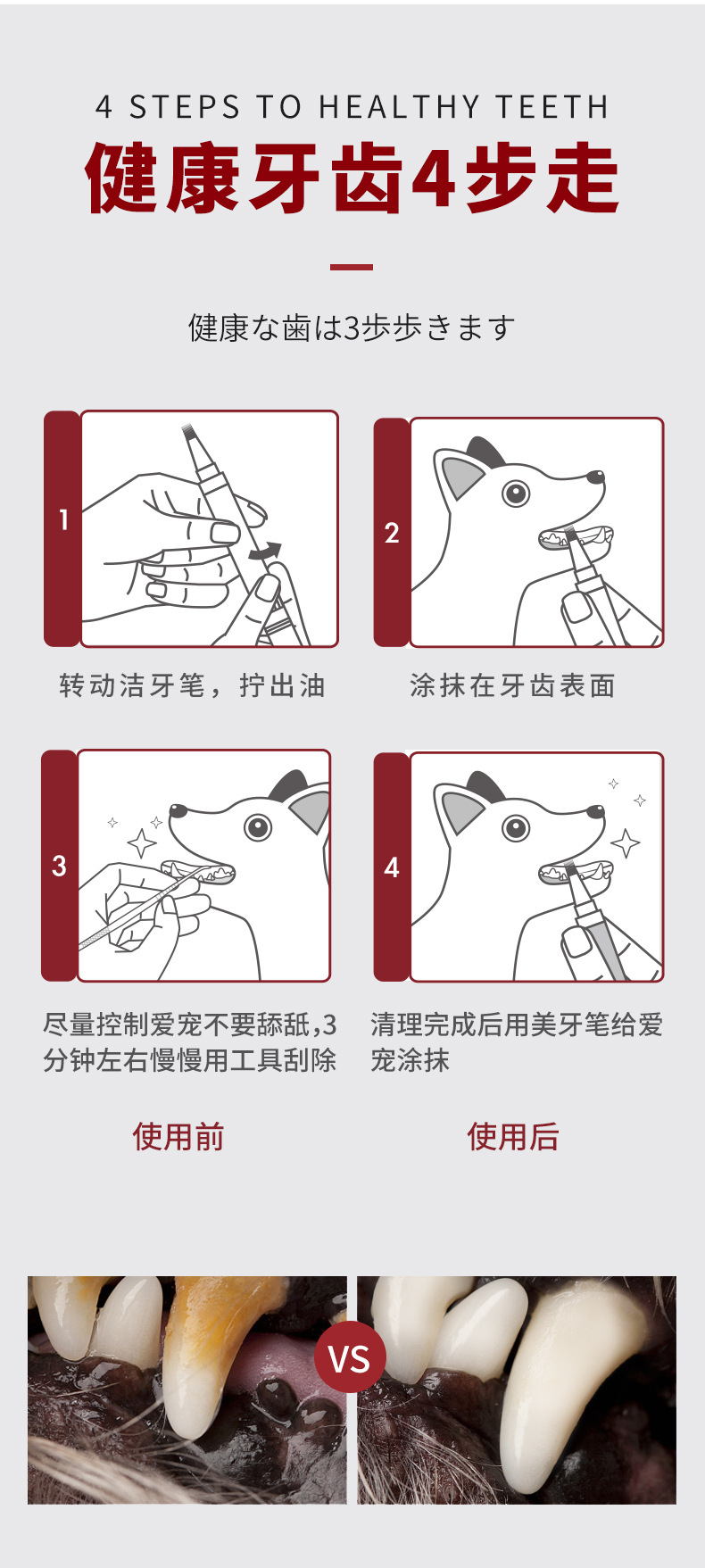 4 STEPS TO HEALTHY TEETH

健康牙齿4步走

健康な歯は3歩歩きます

1

转动洁牙笔，拧出油

2

涂抹在牙齿表面

3

尽量控制爱宠不要舔舐,3分钟左右慢慢用工具刮除

4

清理完成后用美牙笔给爱宠涂抹

使用前

使用后

VS