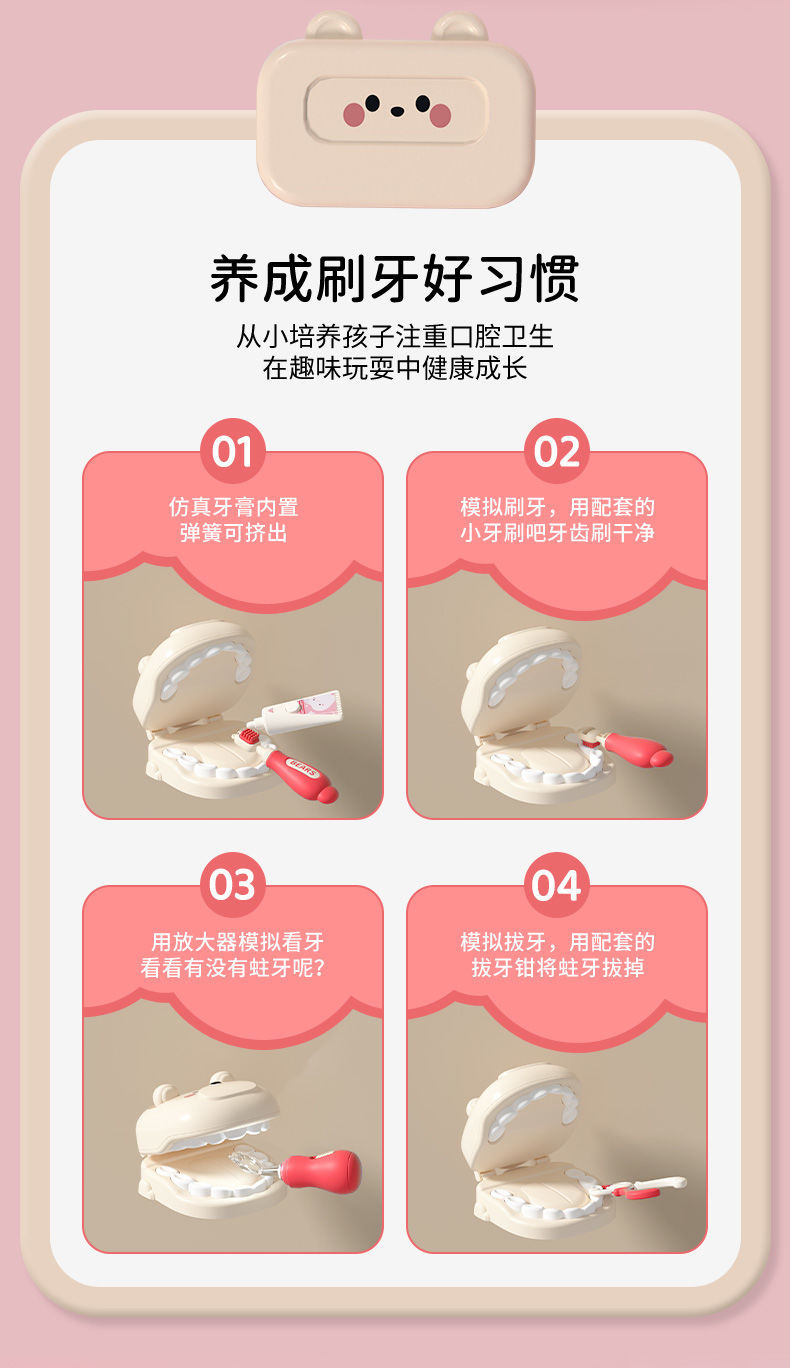 养成刷牙好习惯

从小培养孩子注重口腔卫生
在趣味玩耍中健康成长

01

仿真牙膏内置
弹簧可挤出

BEARS

02

模拟刷牙，用配套的
小牙刷吧牙齿刷干净

03

用放大器模拟看牙
看看有没有蛀牙呢？

04

模拟拔牙，用配套的
拔牙钳将蛀牙拔掉