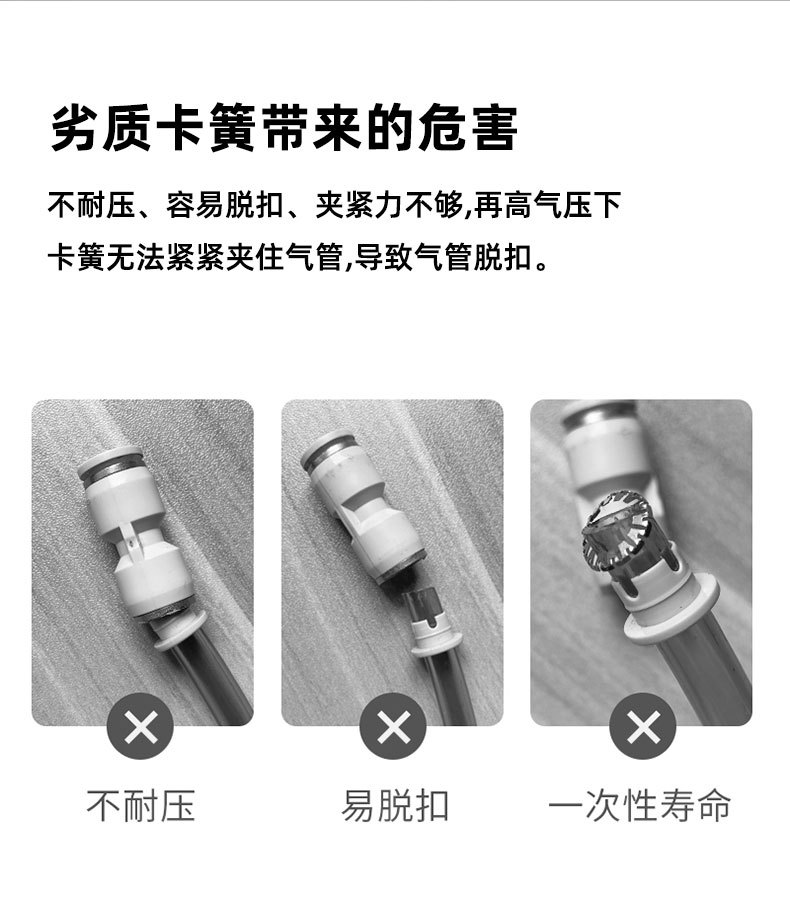 劣质卡簧带来的危害

不耐压、容易脱扣、夹紧力不够,再高气压下卡簧无法紧紧夹住气管,导致气管脱扣。

不耐压

易脱扣

一次性寿命