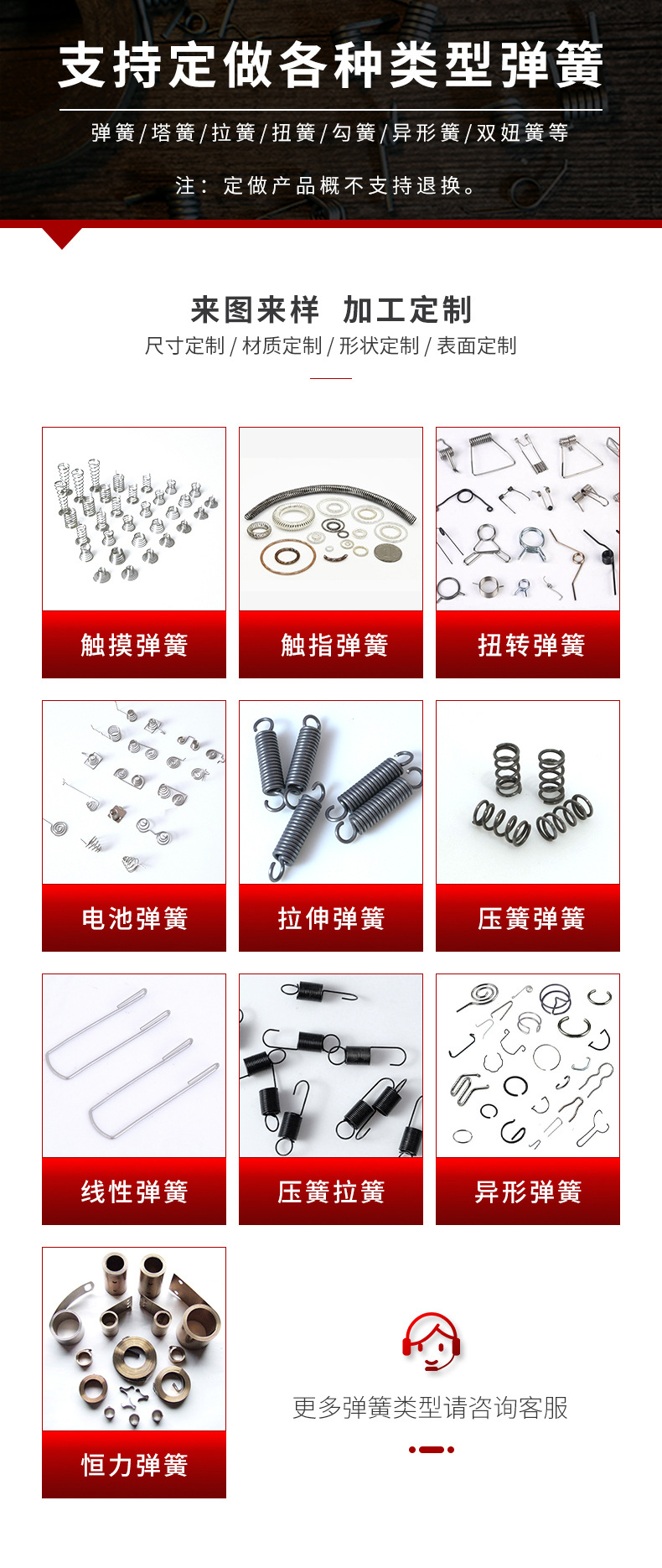 支持定做各种类型弹簧

弹簧/塔簧/拉簧/扭簧/勾簧/异形簧/双妞簧等

注：定做产品概不支持退换。

来图来样 加工定制

尺寸定制 / 材质定制 / 形状定制 / 表面定制

触摸弹簧

触指弹簧

扭转弹簧

电池弹簧

拉伸弹簧

压簧弹簧

线性弹簧

压簧拉簧

异形弹簧

恒力弹簧

更多弹簧类型请咨询客服