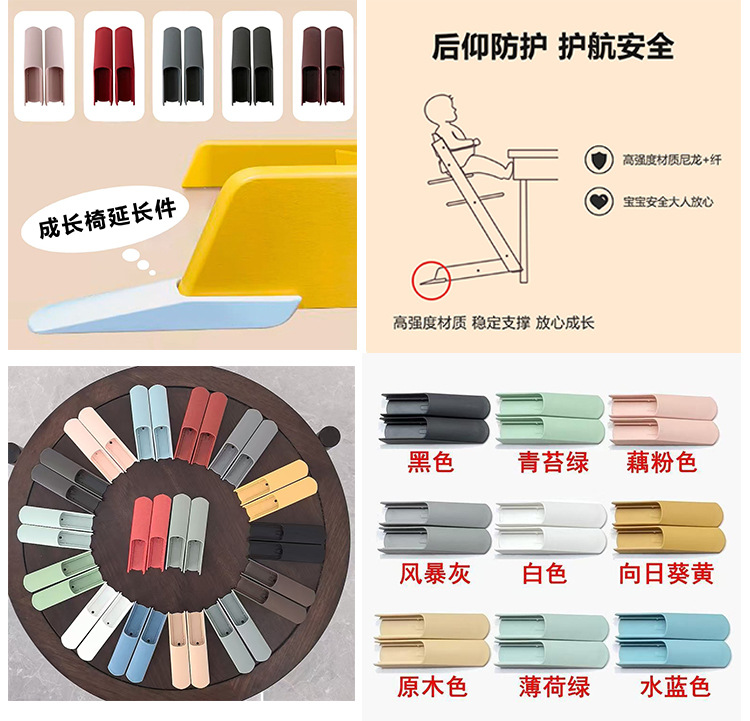 成长椅延长件

后仰防护 护航安全

高强度材质尼龙+纤

宝宝安全大人放心

高强度材质 稳定支撑 放心成长

黑色

青苔绿

藕粉色

风暴灰

白色

向日葵黄

原木色

薄荷绿

水蓝色