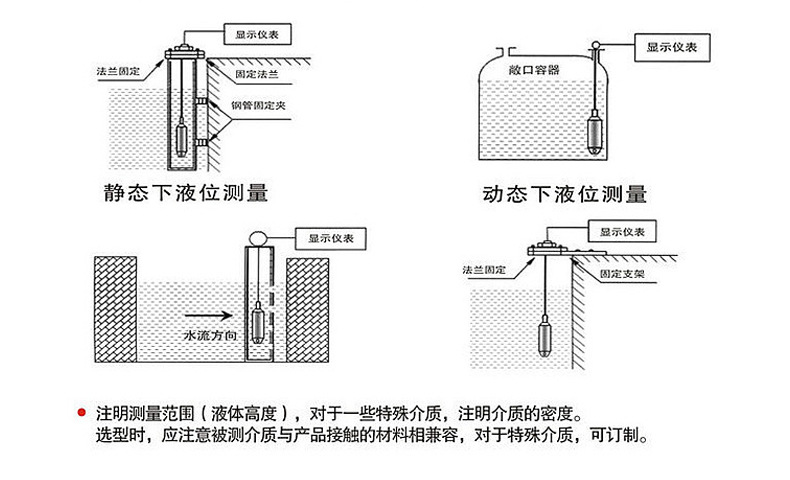 显示仪表
法兰固定
固定法兰
钢管固定夹
静态下液位测量

显示仪表
敞口容器
动态下液位测量

显示仪表
水流方向

显示仪表
法兰固定
固定支架

注明测量范围（液体高度），对于一些特殊介质，注明介质的密度。
选型时，应注意被测介质与产品接触的材料相兼容，对于特殊介质，可订制。