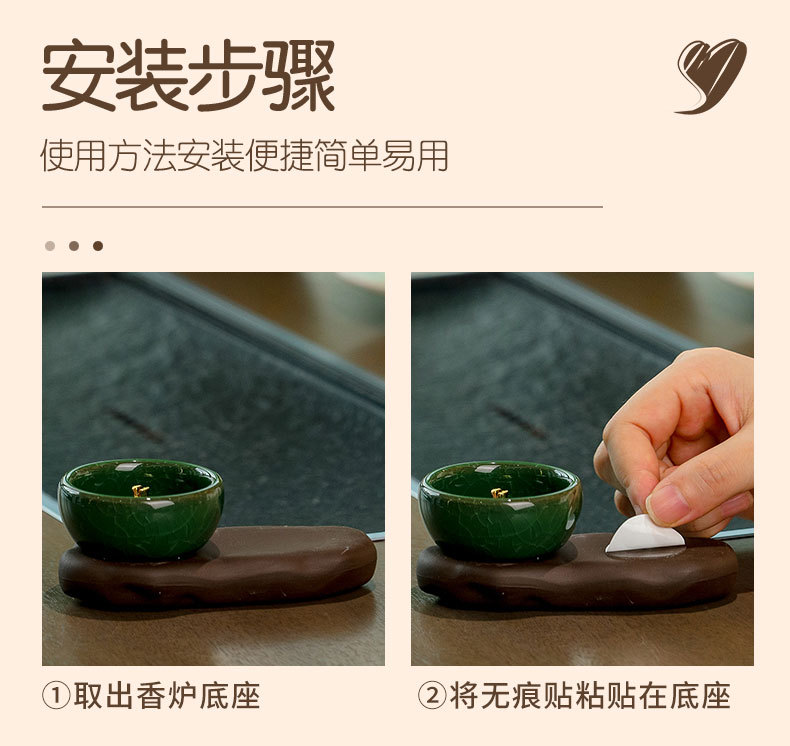 安装步骤

使用方法安装便捷简单易用

①取出香炉底座

②将无痕贴粘贴在底座