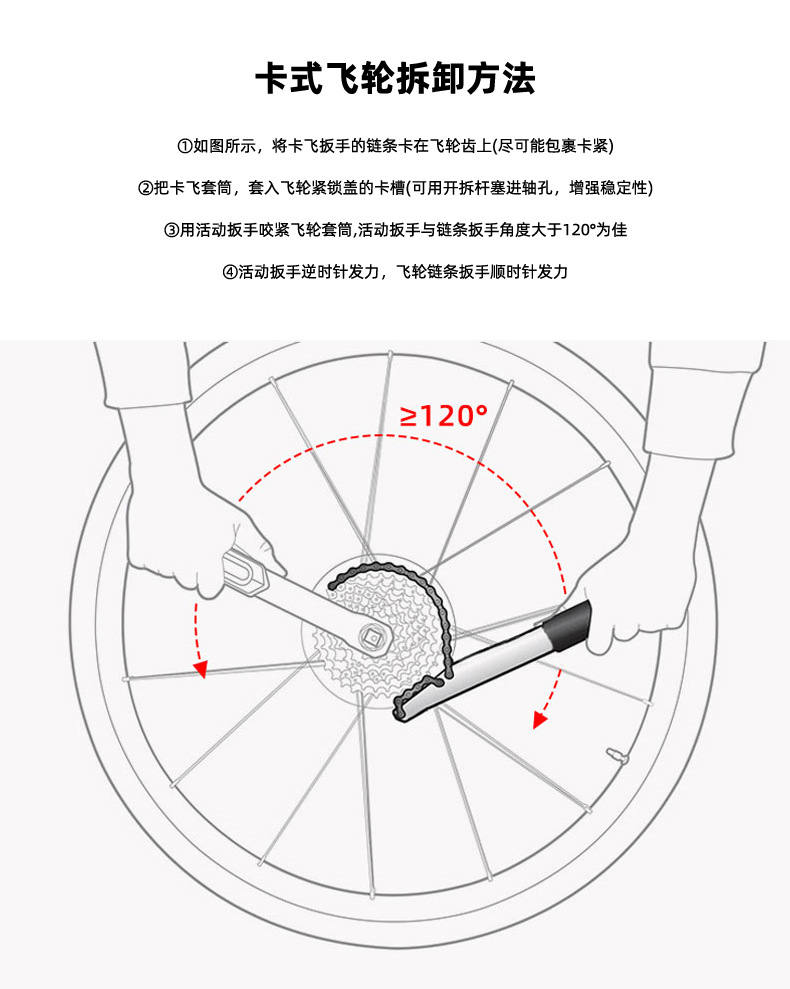 卡式飞轮拆卸方法

①如图所示，将卡飞扳手的链条卡在飞轮齿上(尽可能包裹卡紧)

②把卡飞套筒，套入飞轮紧锁盖的卡槽(可用开拆杆塞进轴孔，增强稳定性)

③用活动扳手咬紧飞轮套筒,活动扳手与链条扳手角度大于120°为佳

④活动扳手逆时针发力，飞轮链条扳手顺时针发力

≥120°