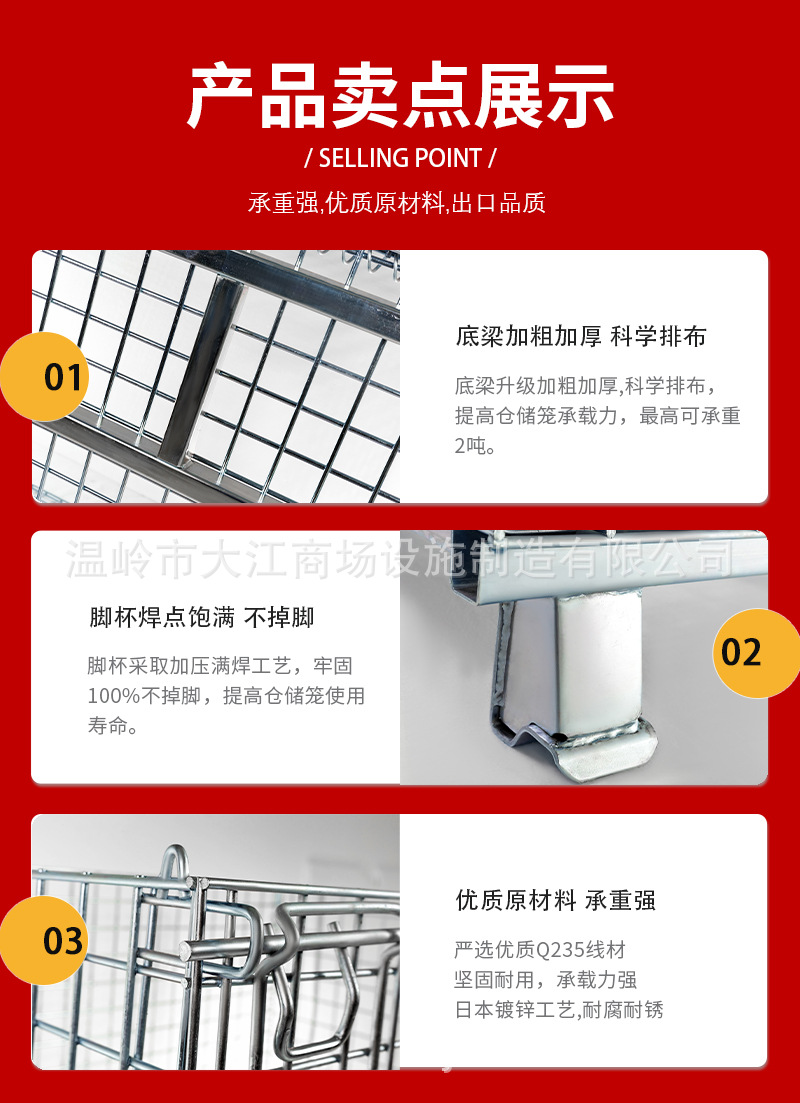 产品卖点展示

/ SELLING POINT /

承重强,优质原材料,出口品质

01

底梁加粗加厚 科学排布

底梁升级加粗加厚,科学排布，提高仓储笼承载力，最高可承重2吨。

温岭市大江商场设施制造有限公司

脚杯焊点饱满 不掉脚

脚杯采取加压满焊工艺，牢固100%不掉脚，提高仓储笼使用寿命。

02

03

优质原材料 承重强

严选优质Q235线材
坚固耐用，承载力强
日本镀锌工艺,耐腐耐锈