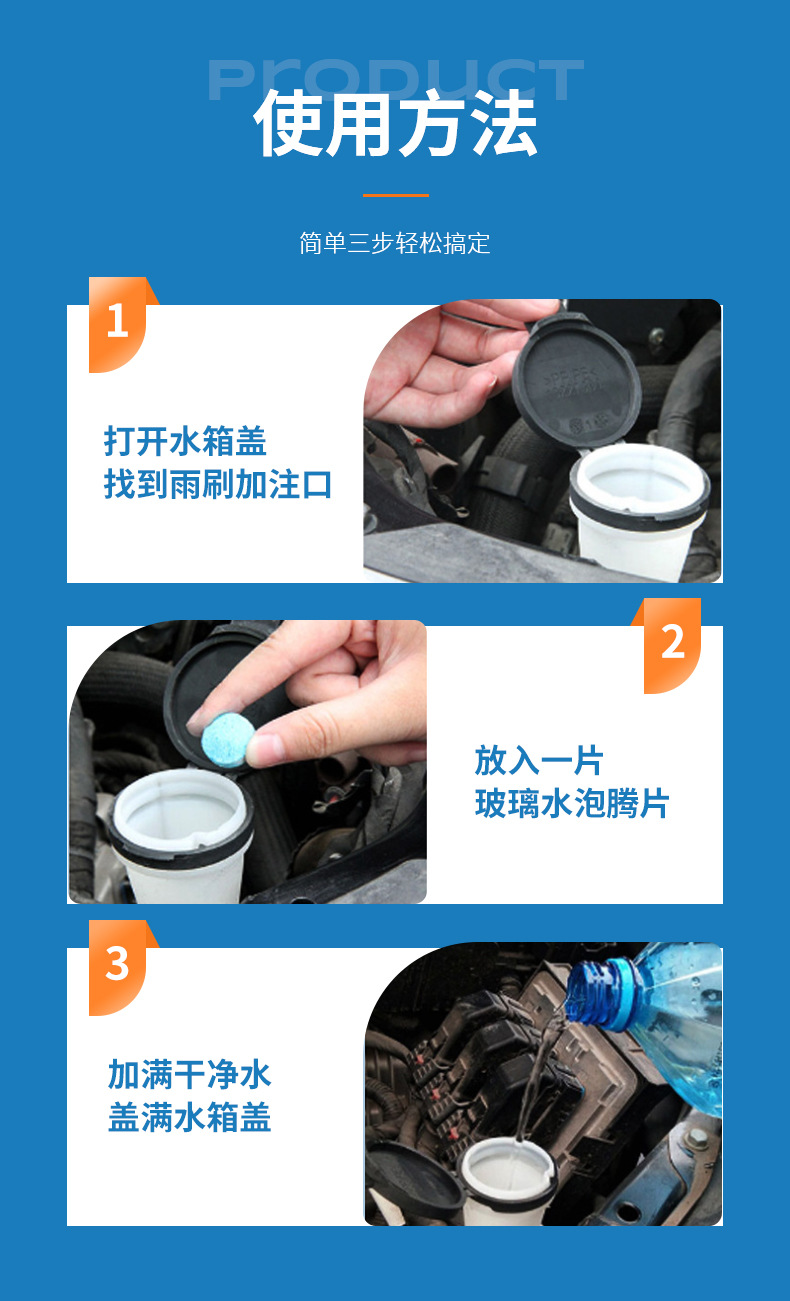 PRODUCT
使用方法

简单三步轻松搞定

1
打开水箱盖
找到雨刷加注口

2
放入一片
玻璃水泡腾片

3
加满干净水
盖满水箱盖