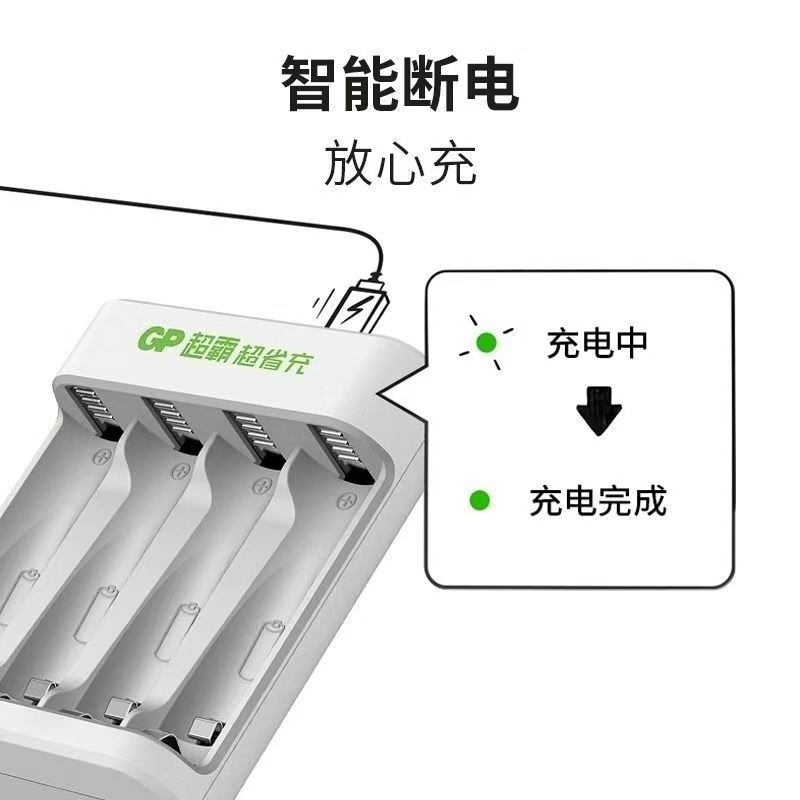 智能断电
放心充

GP 超霸超省充

充电中

充电完成