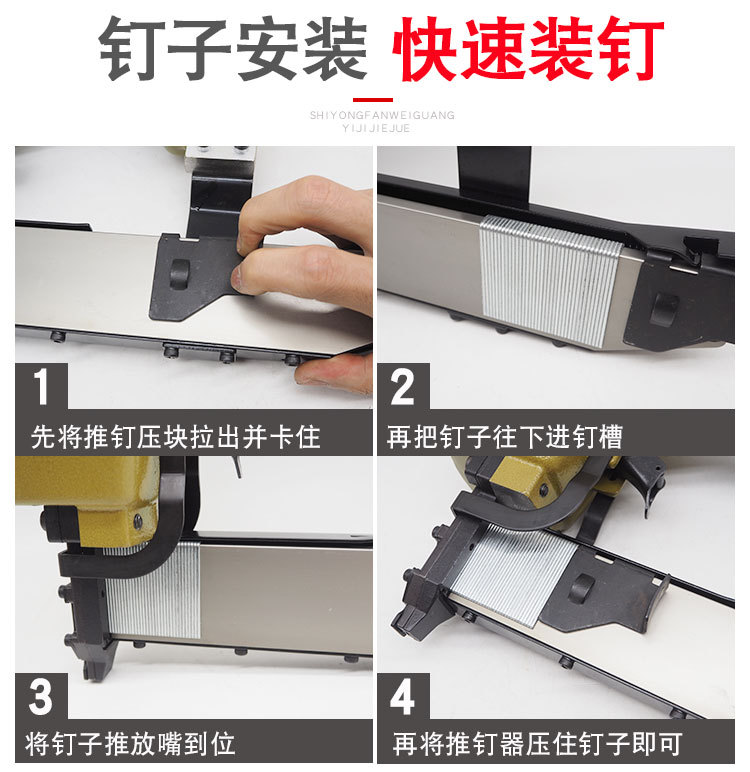 钉子安装 快速装钉

SHIYONGFANWEIGUANG
YIJIJIEJUE

1
先将推钉压块拉出并卡住

2
再把钉子往下进钉槽

3
将钉子推放嘴到位

4
再将推钉器压住钉子即可