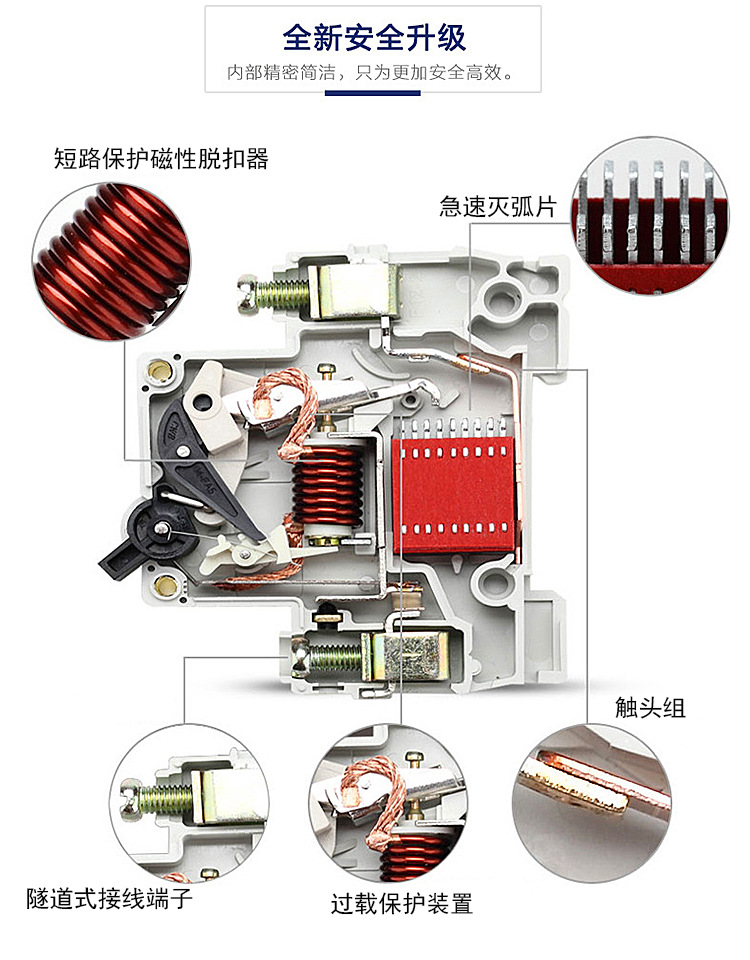 全新安全升级
内部精密简洁，只为更加安全高效。

短路保护磁性脱扣器

急速灭弧片

触头组

隧道式接线端子

过载保护装置