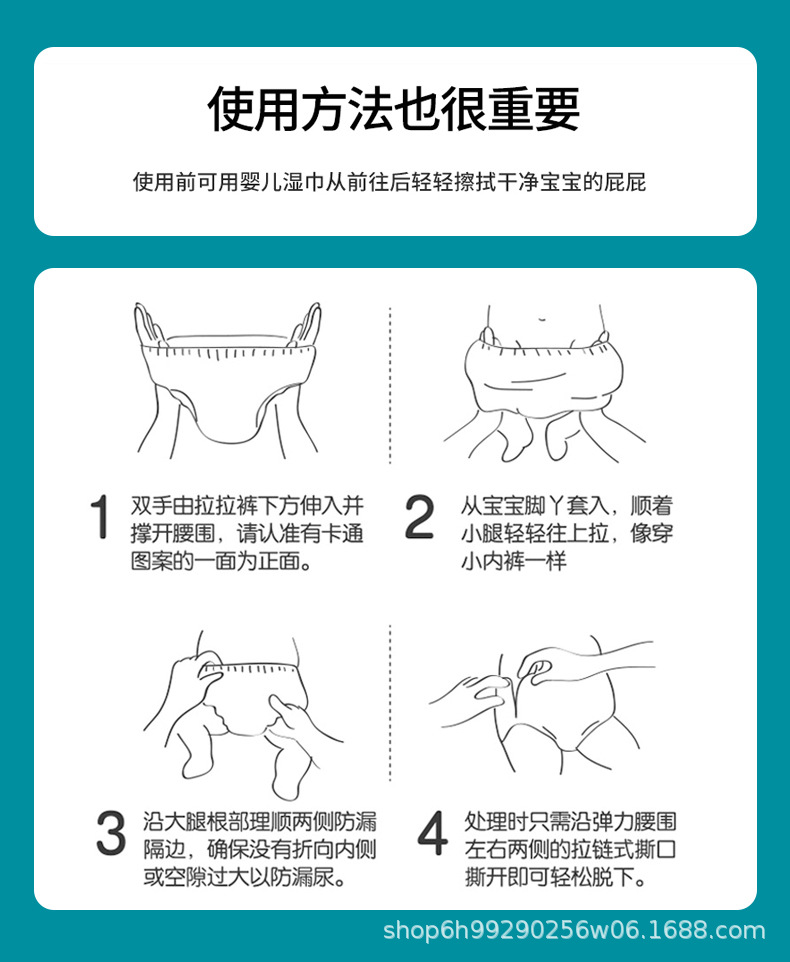 使用方法也很重要

使用前可用婴儿湿巾从前往后轻轻擦拭干净宝宝的屁屁

1 双手由拉拉裤下方伸入并撑开腰围，请认准有卡通图案的一面为正面。

2 从宝宝脚丫套入，顺着小腿轻轻往上拉，像穿小内裤一样

3 沿大腿根部理顺两侧防漏隔边，确保没有折向内侧或空隙过大以防漏尿。

4 处理时只需沿弹力腰围左右两侧的拉链式撕口撕开即可轻松脱下。

shop6h99290256w06.1688.com