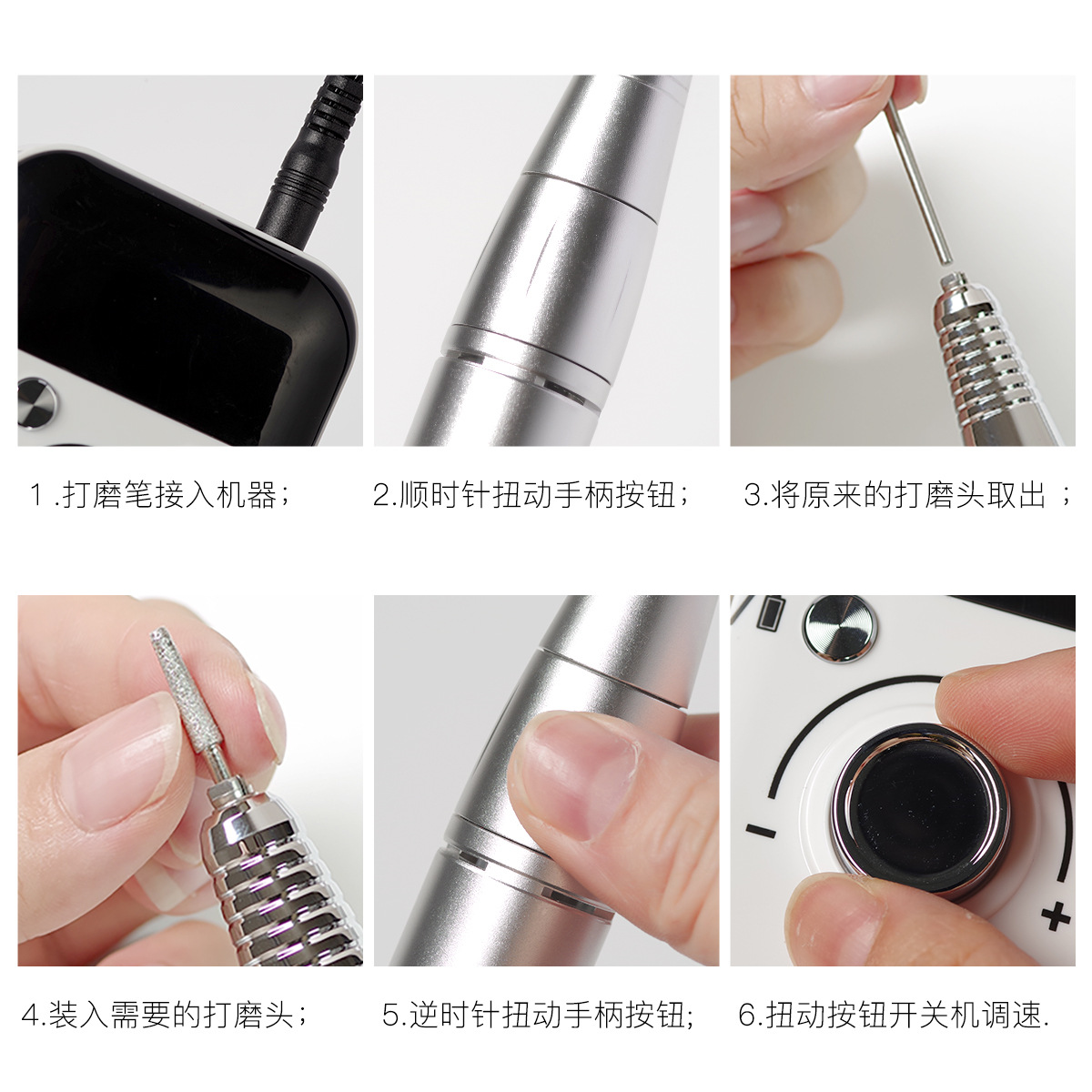 1 .打磨笔接入机器；

2.顺时针扭动手柄按钮；

3.将原来的打磨头取出 ；

4.装入需要的打磨头；

5.逆时针扭动手柄按钮;

6.扭动按钮开关机调速.

−

+