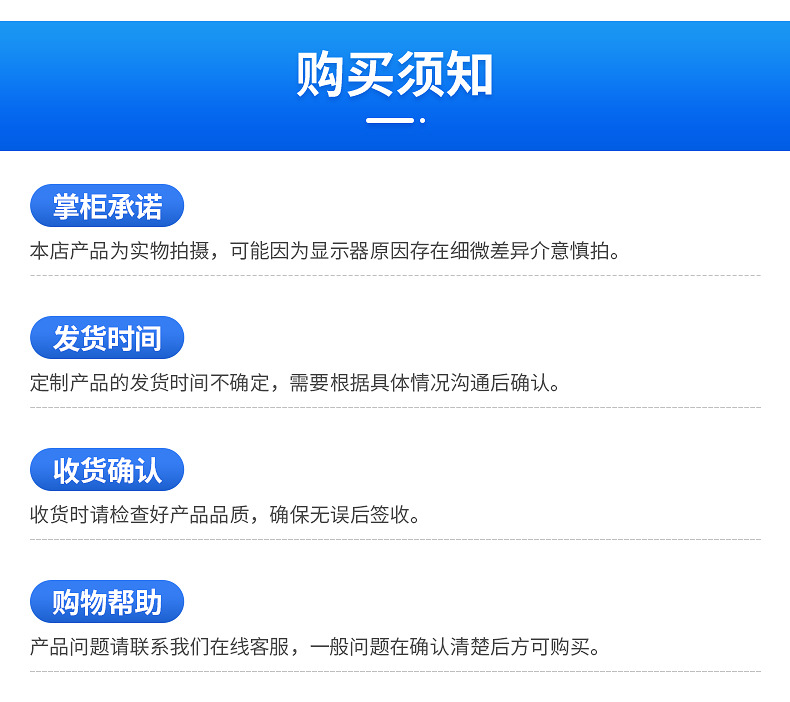 购买须知

掌柜承诺

本店产品为实物拍摄，可能因为显示器原因存在细微差异介意慎拍。

发货时间

定制产品的发货时间不确定，需要根据具体情况沟通后确认。

收货确认

收货时请检查好产品品质，确保无误后签收。

购物帮助

产品问题请联系我们在线客服，一般问题在确认清楚后方可购买。