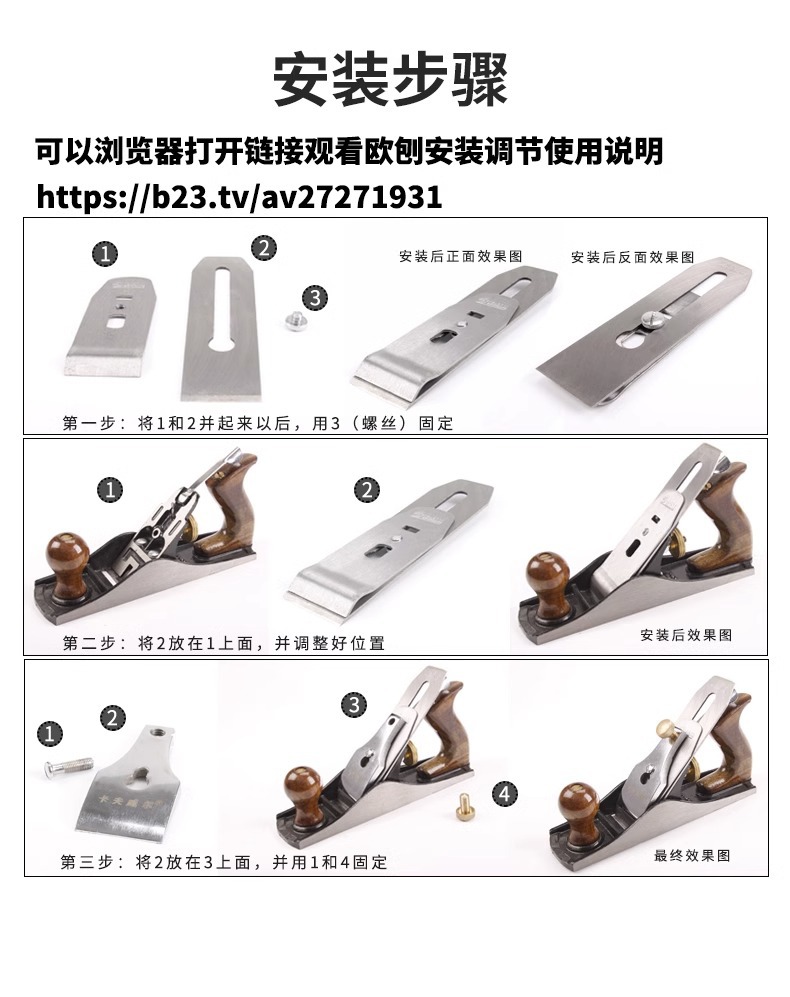 安装步骤

可以浏览器打开链接观看欧刨安装调节使用说明
https://b23.tv/av27271931

1 2 3

安装后正面效果图

安装后反面效果图

第一步：将1和2并起来以后，用3（螺丝）固定

1 2

安装后效果图

第二步：将2放在1上面，并调整好位置

1 2 3 4

最终效果图

第三步：将2放在3上面，并用1和4固定