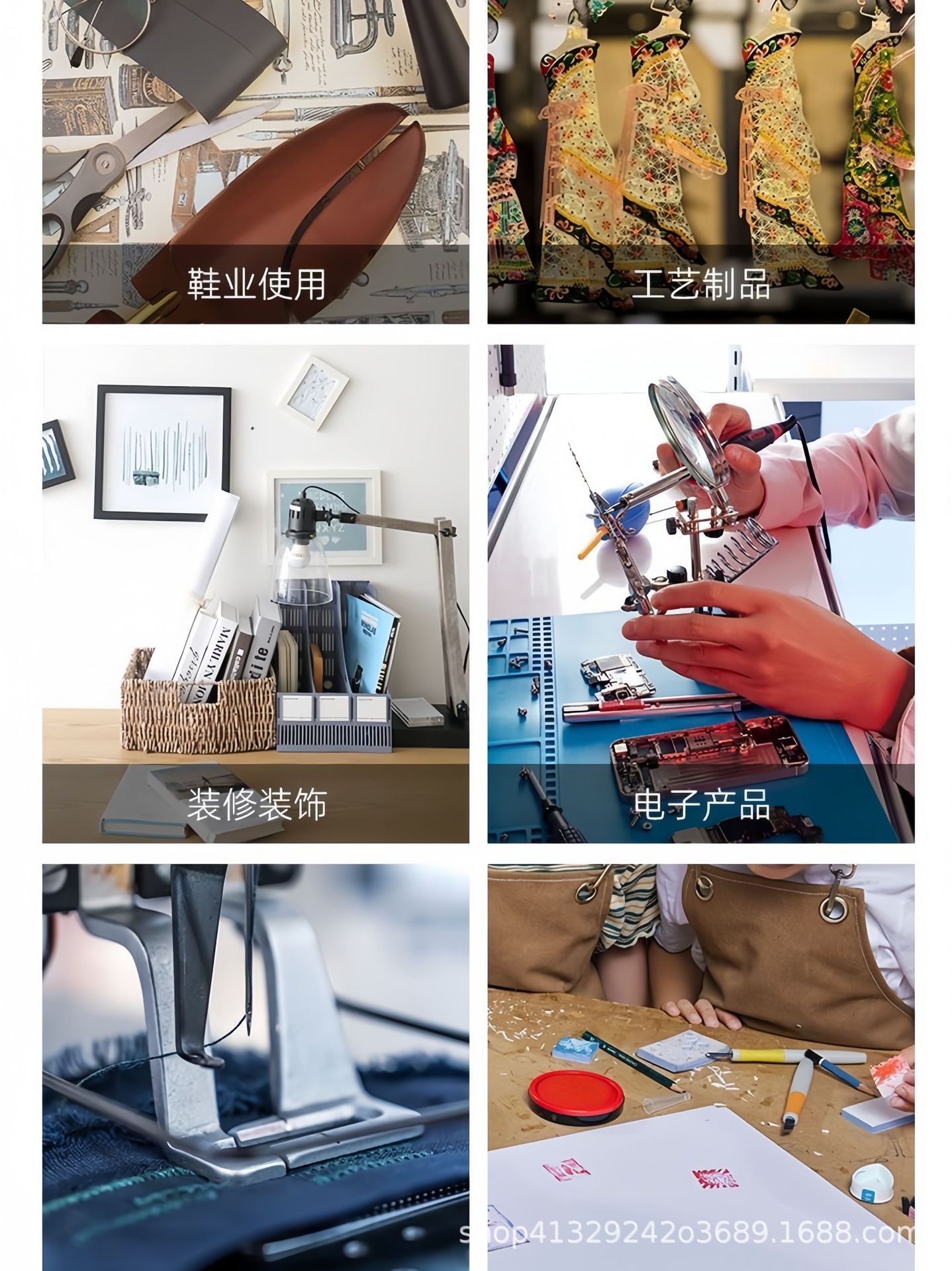 鞋业使用

工艺制品

装修装饰

电子产品

shop41329242o3689.1688.com