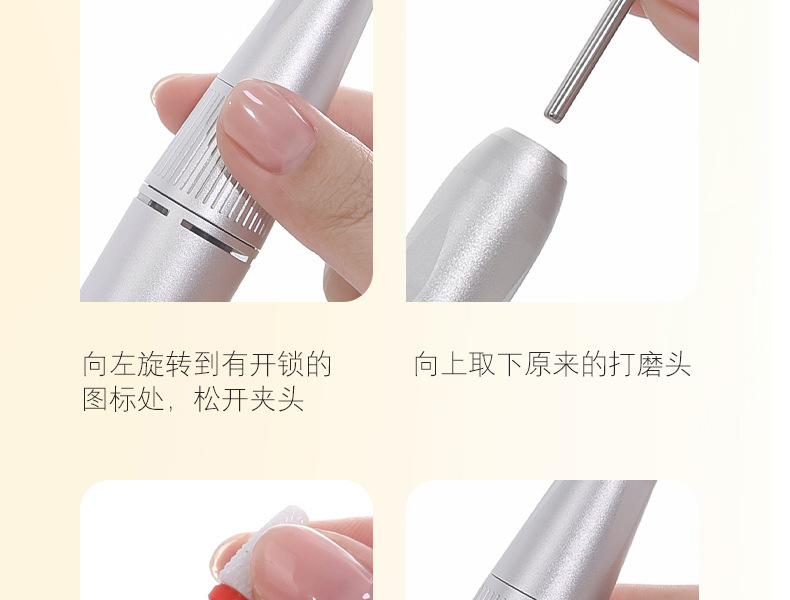 向左旋转到有开锁的图标处，松开夹头

向上取下原来的打磨头