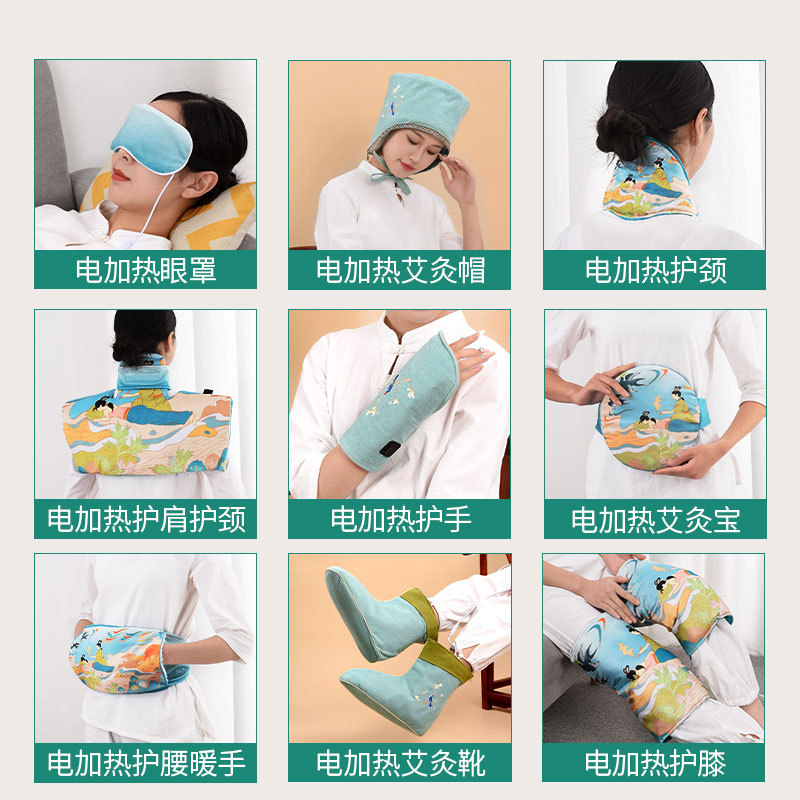 电加热眼罩

电加热艾灸帽

电加热护颈

电加热护肩护颈

电加热护手

电加热艾灸宝

电加热护腰暖手

电加热艾灸靴

电加热护膝