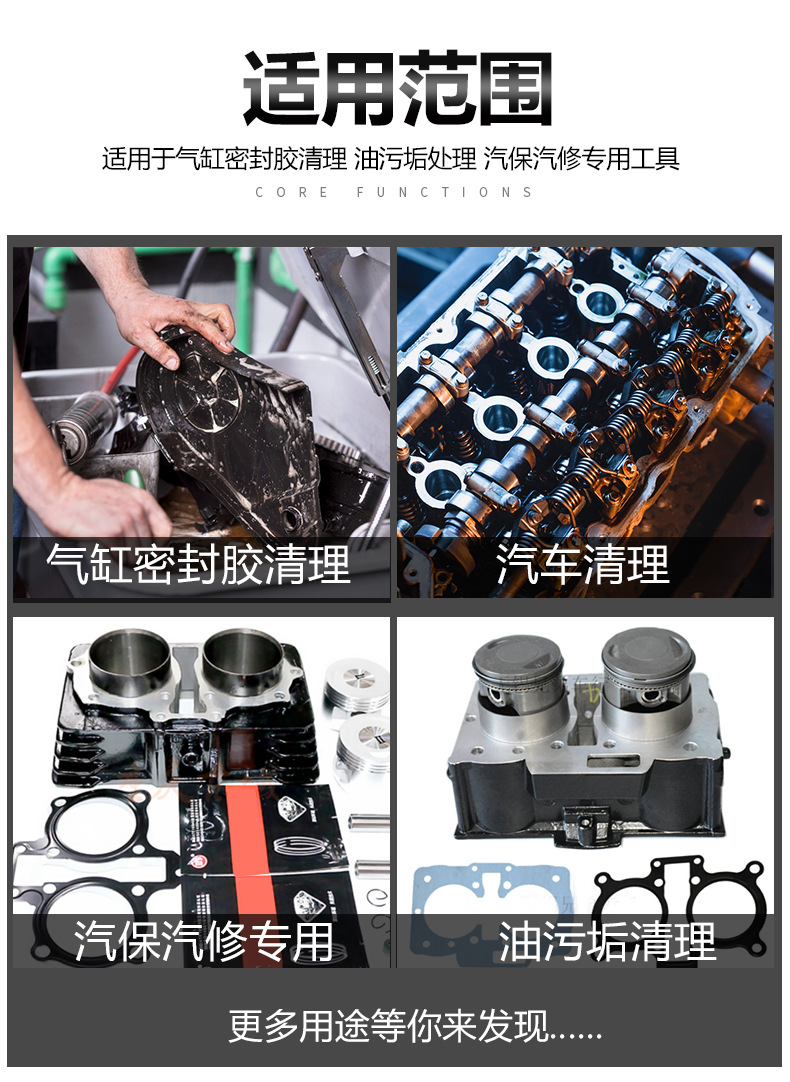 适用范围

适用于气缸密封胶清理 油污垢处理 汽保汽修专用工具

CORE FUNCTIONS

气缸密封胶清理

汽车清理

汽保汽修专用

油污垢清理

更多用途等你来发现......