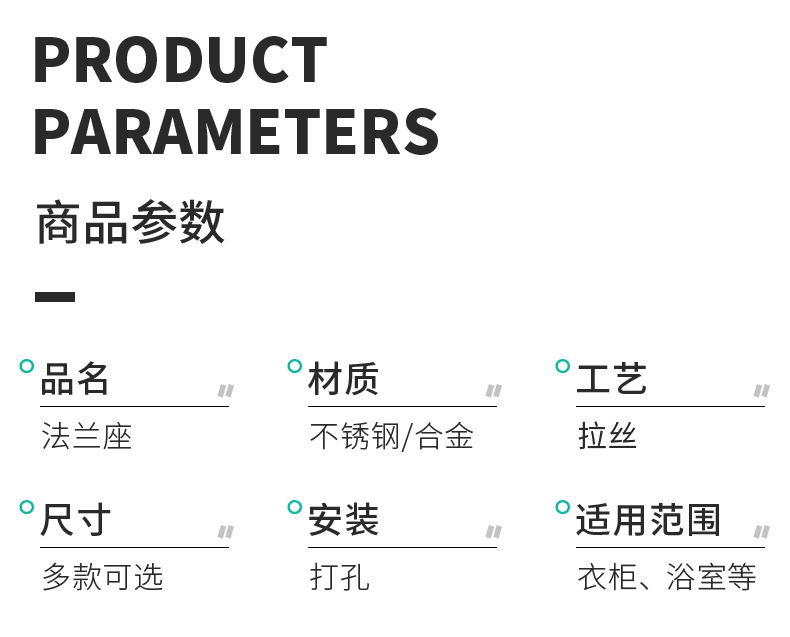 PRODUCT
PARAMETERS

商品参数

品名
法兰座

材质
不锈钢/合金

工艺
拉丝

尺寸
多款可选

安装
打孔

适用范围
衣柜、浴室等