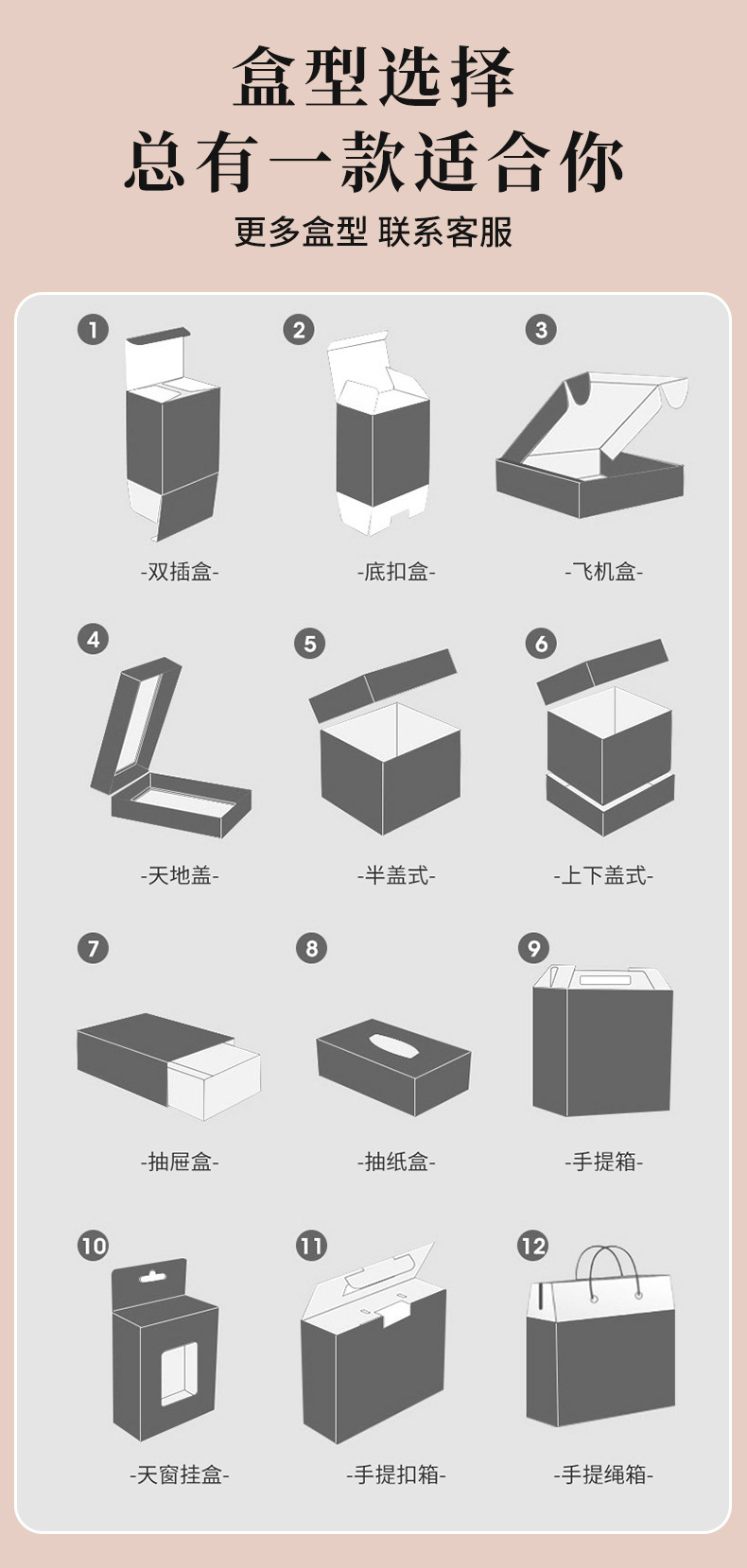 盒型选择
总有一款适合你
更多盒型 联系客服

1
-双插盒-
2
-底扣盒-
3
-飞机盒-
4
-天地盖-
5
-半盖式-
6
-上下盖式-
7
-抽屉盒-
8
-抽纸盒-
9
-手提箱-
10
-天窗挂盒-
11
-手提扣箱-
12
-手提绳箱-