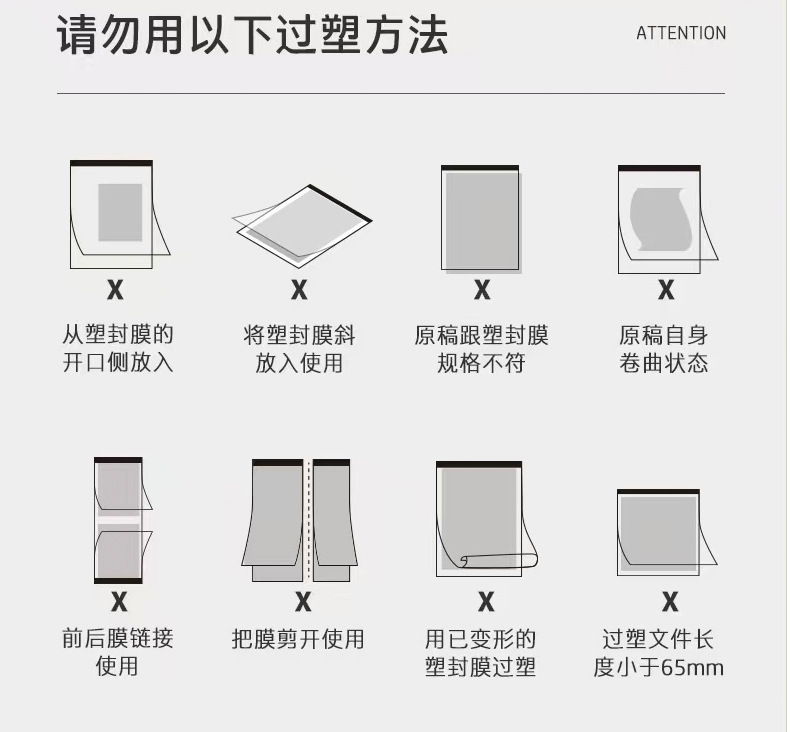 请勿用以下过塑方法

ATTENTION

X
从塑封膜的开口侧放入

X
将塑封膜斜放入使用

X
原稿跟塑封膜规格不符

X
原稿自身卷曲状态

X
前后膜链接使用

X
把膜剪开使用

X
用已变形的塑封膜过塑

X
过塑文件长度小于65mm