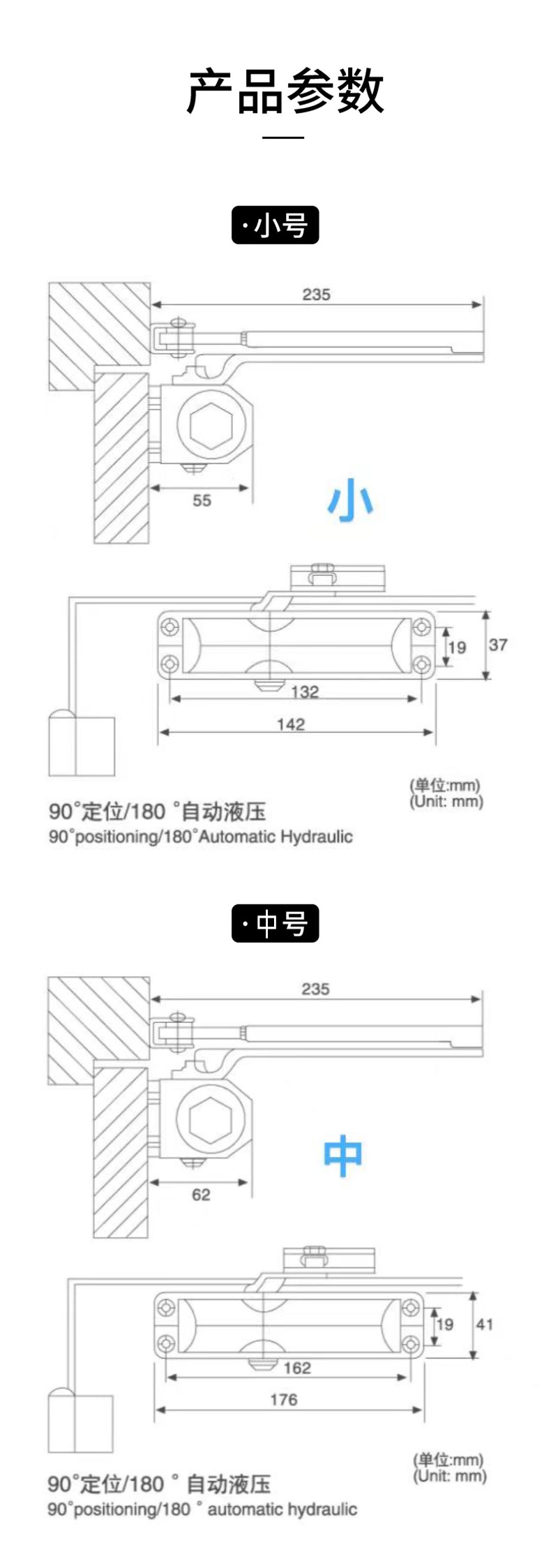 产品参数

·小号

235

55

小

19

37

132

142

(单位:mm)
(Unit: mm)

90°定位/180 °自动液压
90°positioning/180°Automatic Hydraulic

·中号

235

62

中

19

41

162

176

(单位:mm)
(Unit: mm)

90°定位/180 ° 自动液压
90°positioning/180 ° automatic hydraulic