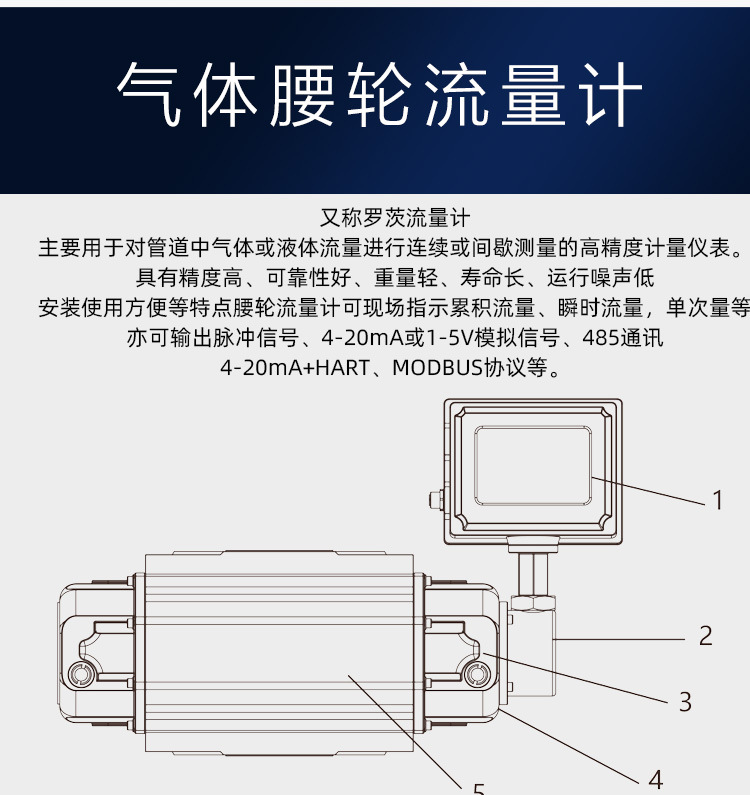 气体腰轮流量计

又称罗茨流量计
主要用于对管道中气体或液体流量进行连续或间歇测量的高精度计量仪表。
具有精度高、可靠性好、重量轻、寿命长、运行噪声低
安装使用方便等特点腰轮流量计可现场指示累积流量、瞬时流量，单次量等
亦可输出脉冲信号、4-20mA或1-5V模拟信号、485通讯
4-20mA+HART、MODBUS协议等。

1
2
3
4
5