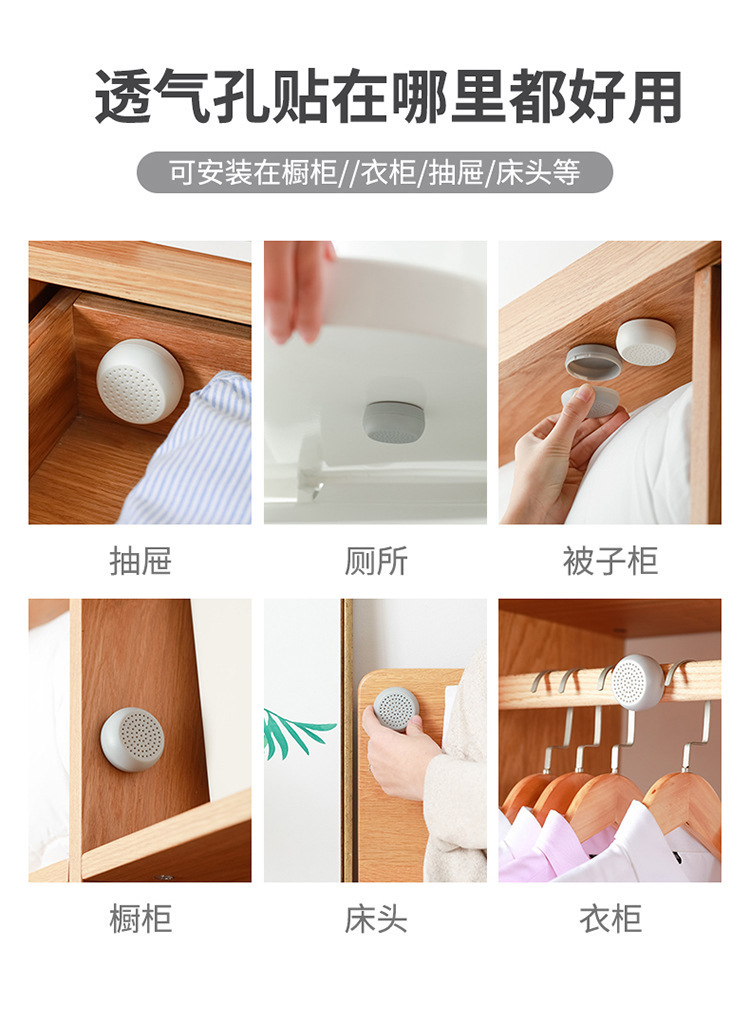 透气孔贴在哪里都好用

可安装在橱柜//衣柜/抽屉/床头等

抽屉

厕所

被子柜

橱柜

床头

衣柜