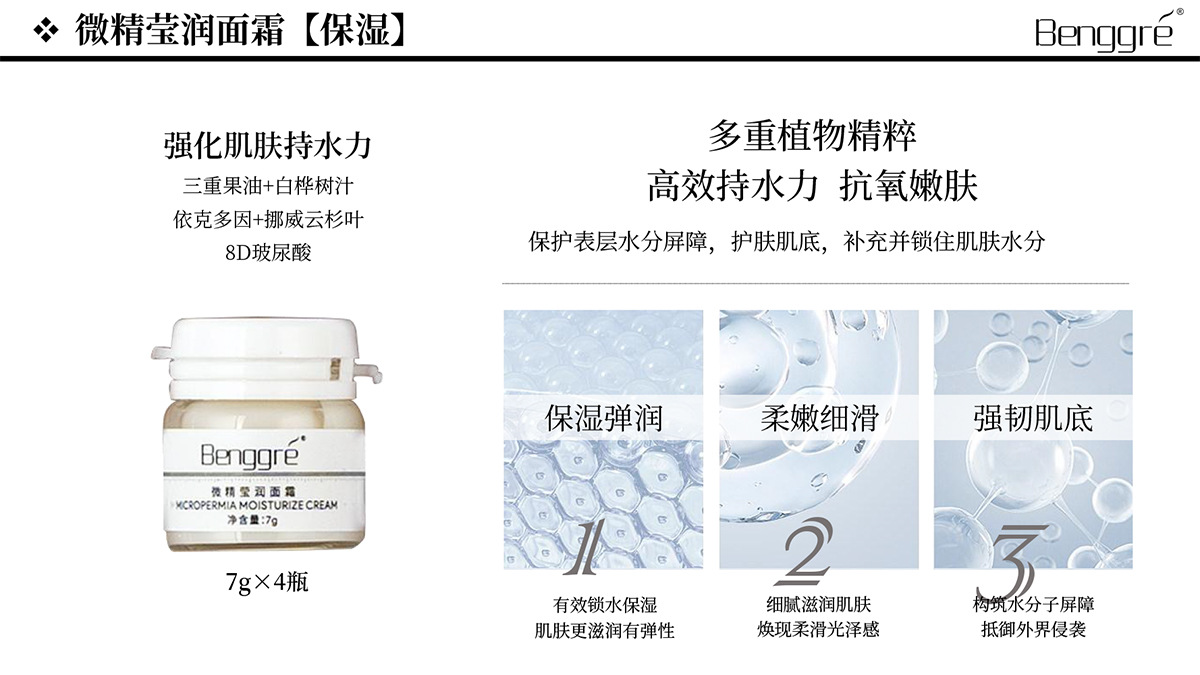 ❖ 微精莹润面霜【保湿】

Benggré®

强化肌肤持水力
三重果油+白桦树汁
依克多因+挪威云杉叶
8D玻尿酸

Benggré®
微精莹润面霜
MICROPERMIA MOISTURIZE CREAM
净含量：7g

7g×4瓶

多重植物精粹
高效持水力 抗氧嫩肤

保护表层水分屏障，护肤肌底，补充并锁住肌肤水分

保湿弹润
1
有效锁水保湿
肌肤更滋润有弹性

柔嫩细滑
2
细腻滋润肌肤
焕现柔滑光泽感

强韧肌底
3
构筑水分子屏障
抵御外界侵袭