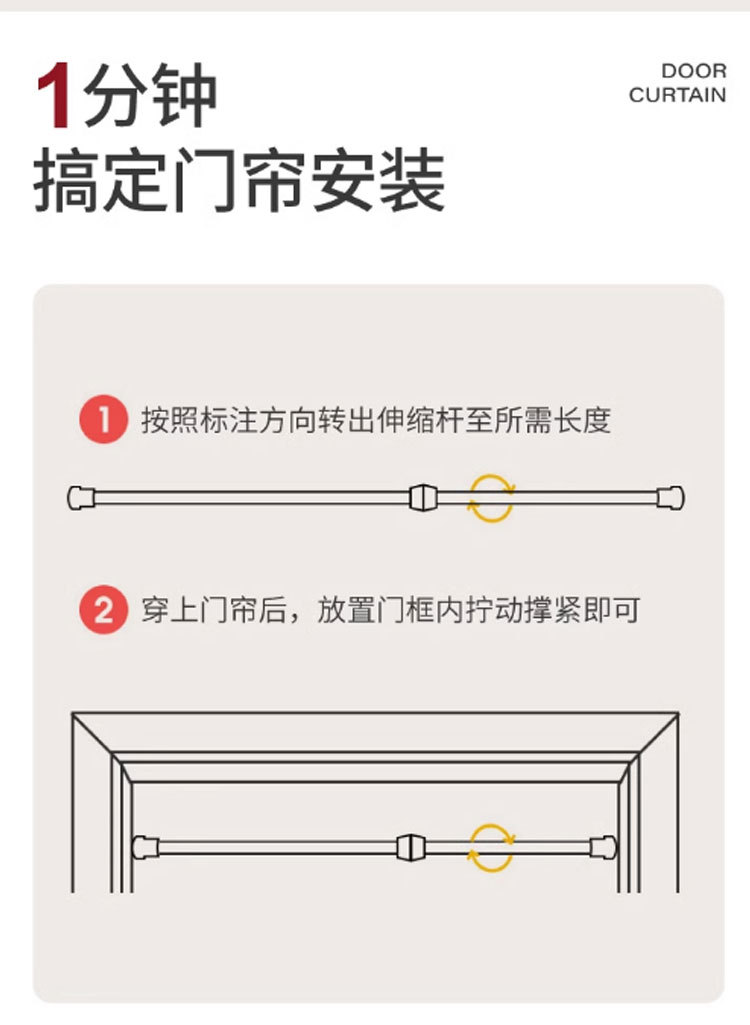 1分钟
搞定门帘安装

DOOR
CURTAIN

1 按照标注方向转出伸缩杆至所需长度

2 穿上门帘后，放置门框内拧动撑紧即可