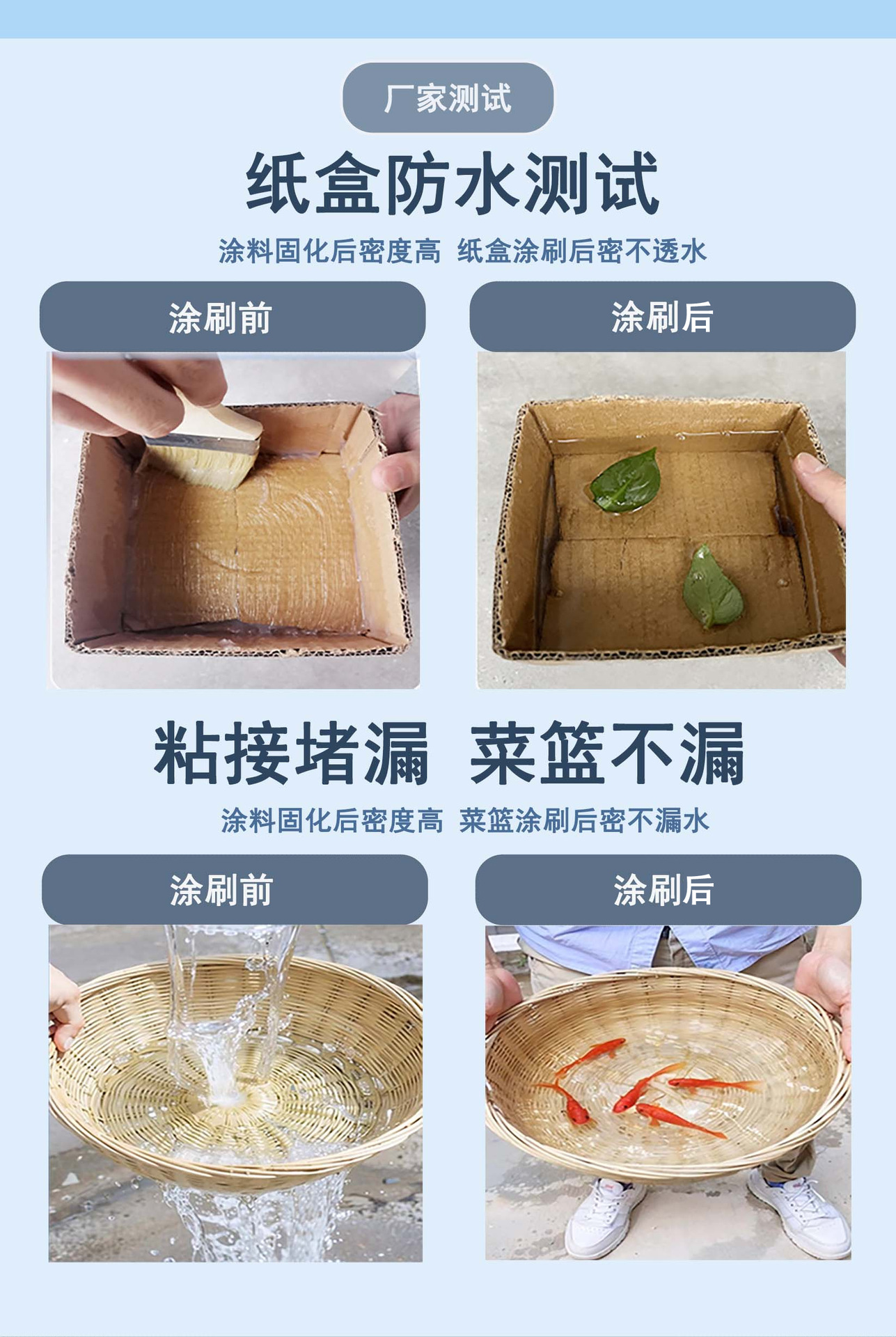 厂家测试

纸盒防水测试

涂料固化后密度高 纸盒涂刷后密不透水

涂刷前

涂刷后

粘接堵漏 菜篮不漏

涂料固化后密度高 菜篮涂刷后密不漏水

涂刷前

涂刷后