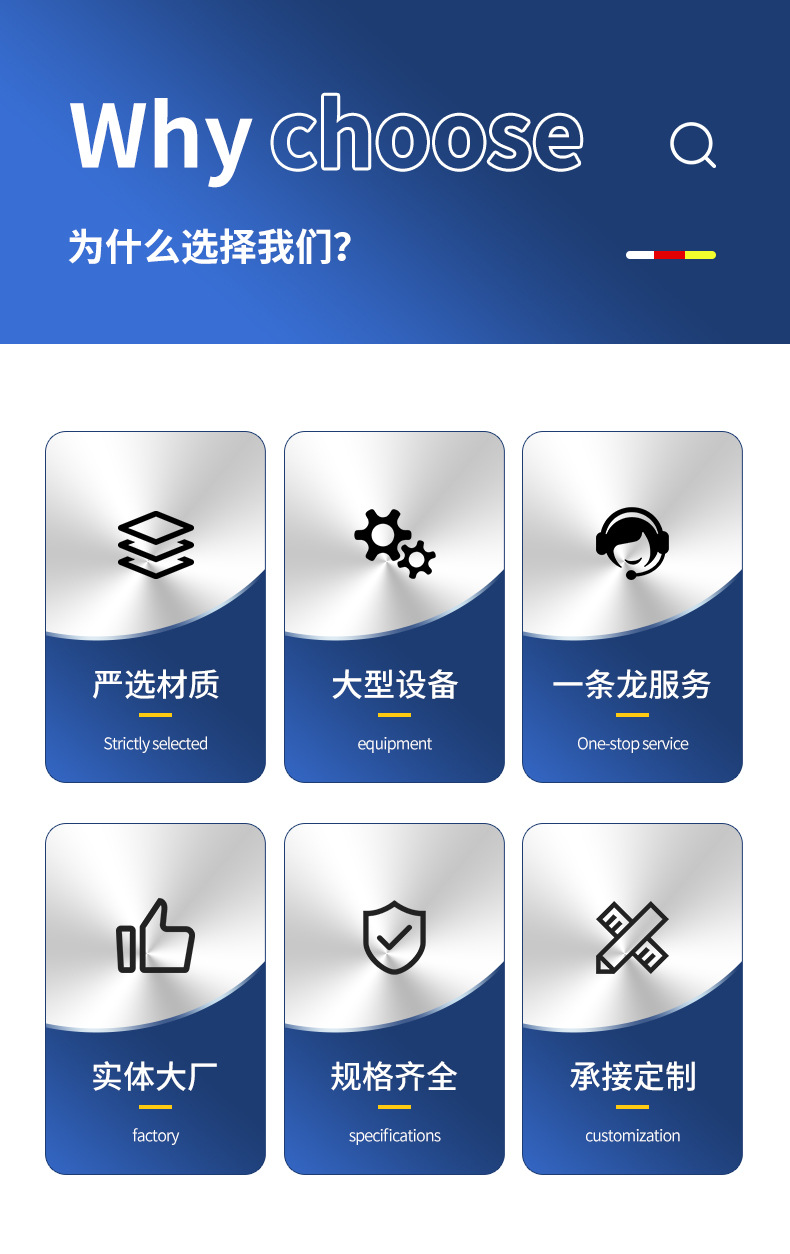 Why choose

为什么选择我们?

严选材质

Strictly selected

大型设备

equipment

一条龙服务

One-stop service

实体大厂

factory

规格齐全

specifications

承接定制

customization